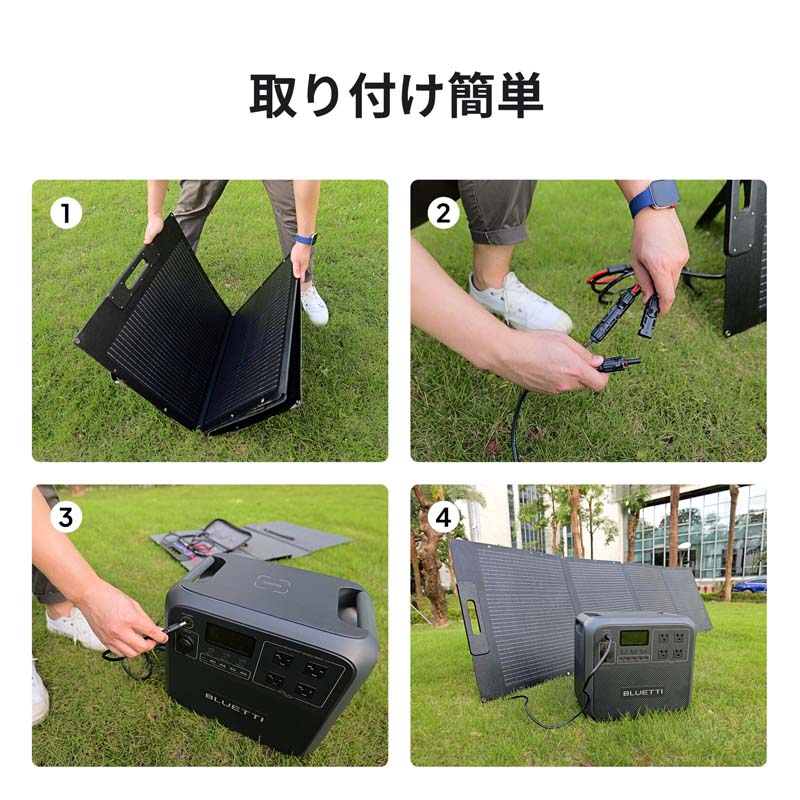 取り付け簡単

1

2

3

BLUETTI

4

BLUETTI