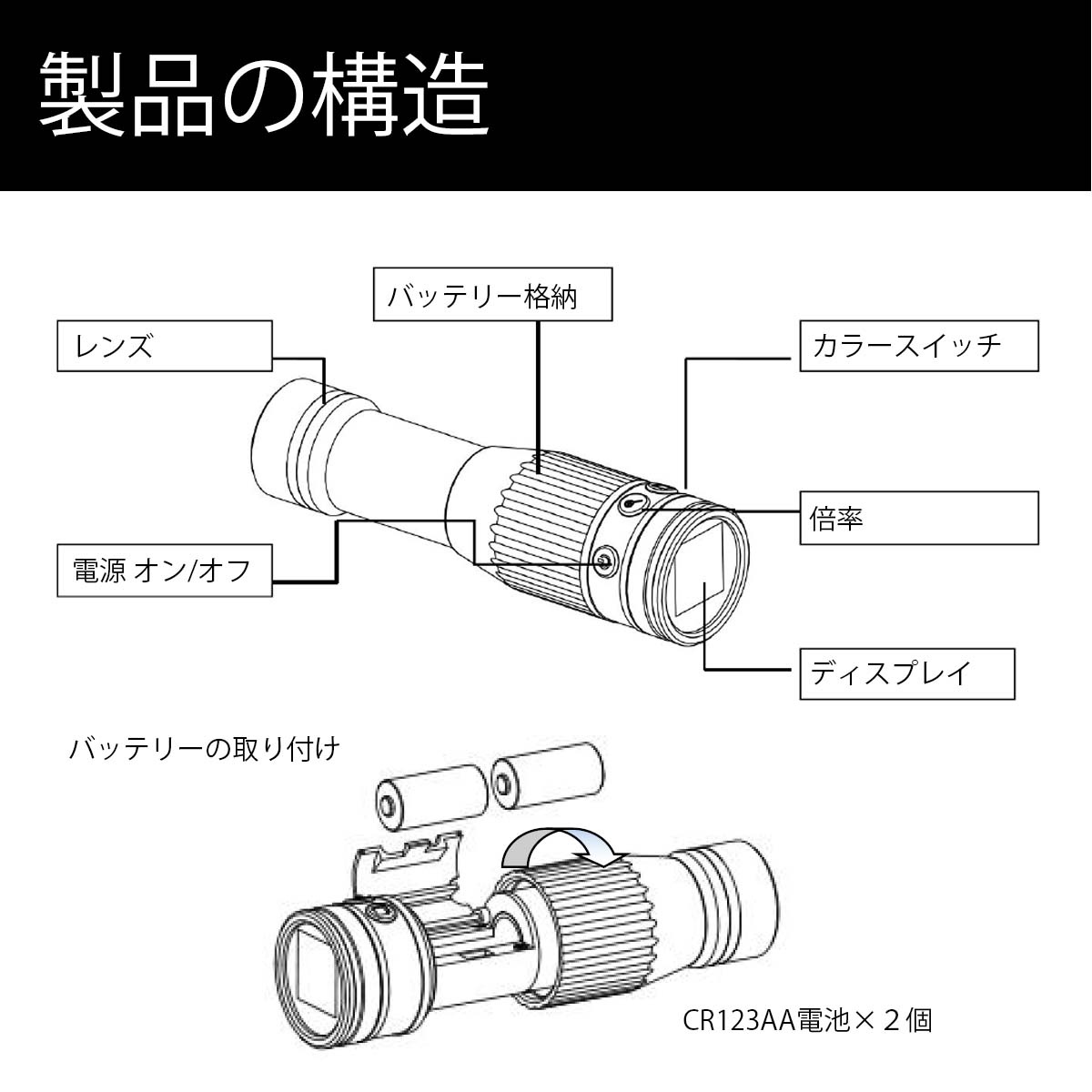 製品の構造

バッテリー格納

レンズ

カラースイッチ

倍率

電源 オン/オフ

ディスプレイ

バッテリーの取り付け

CR123AA電池×２個