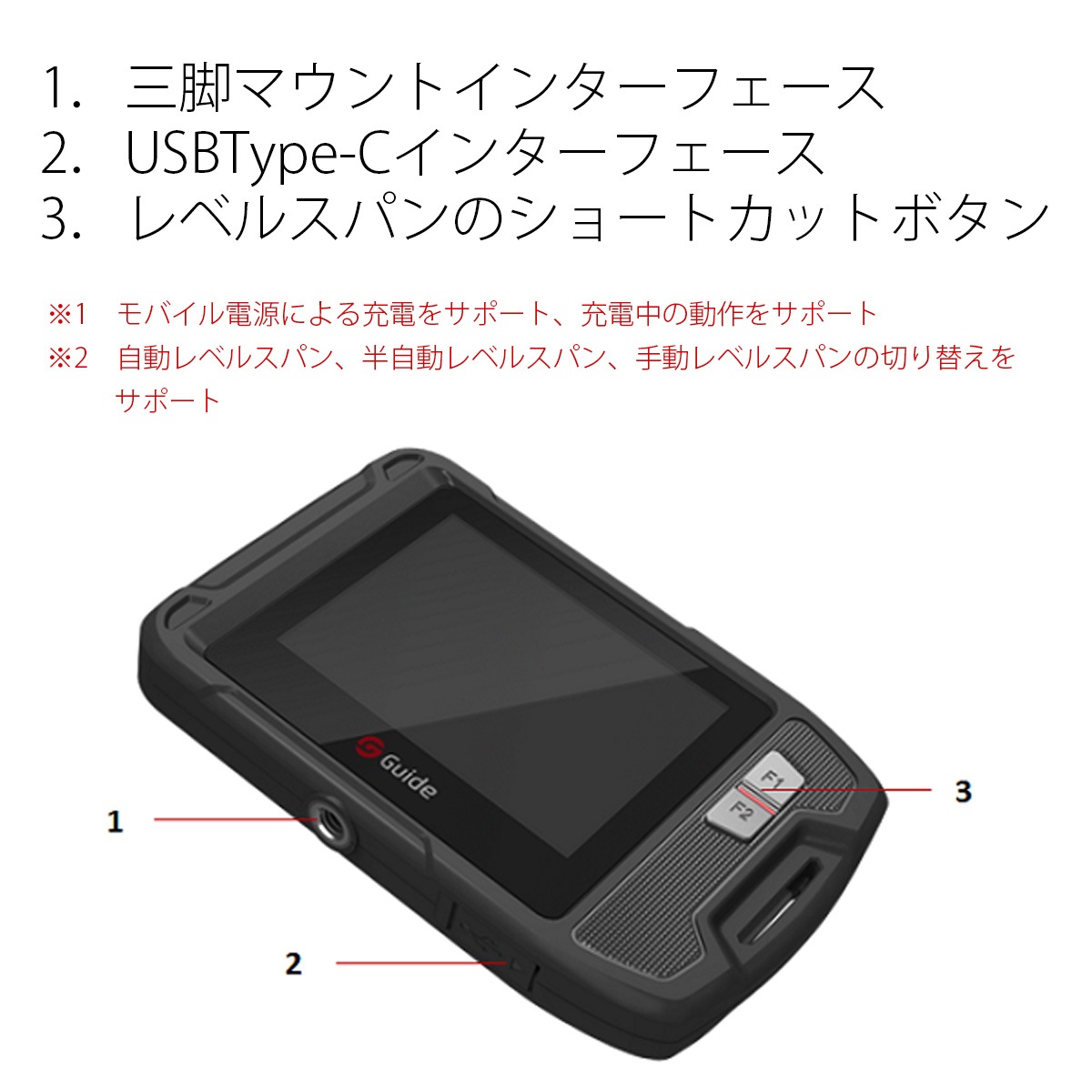 1. 三脚マウントインターフェース
2. USBType-Cインターフェース
3. レベルスパンのショートカットボタン

※1 モバイル電源による充電をサポート、充電中の動作をサポート
※2 自動レベルスパン、半自動レベルスパン、手動レベルスパンの切り替えをサポート

Guide

F1
F2

1
2
3