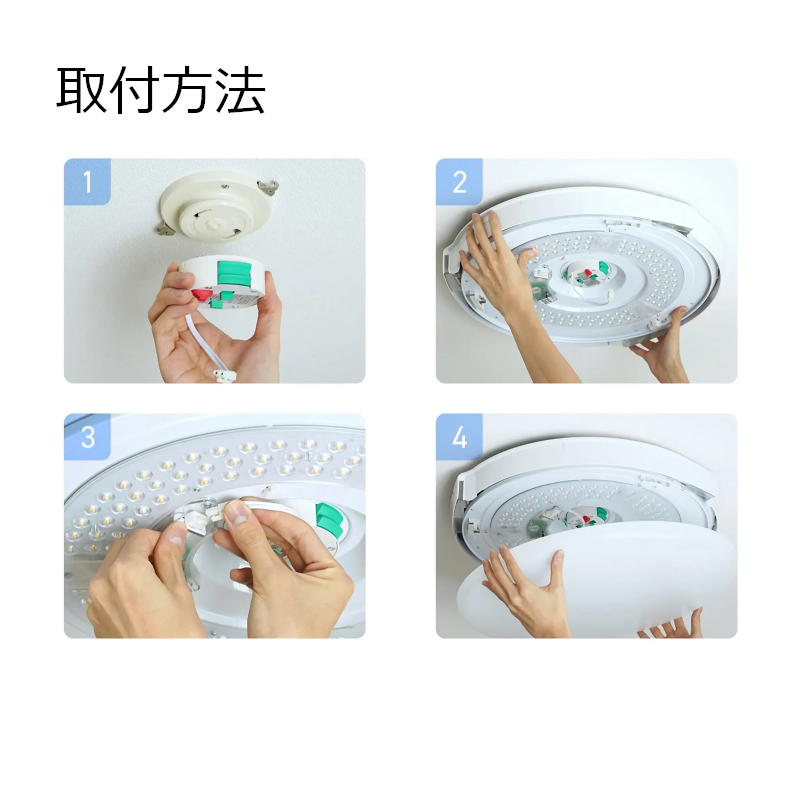 取付方法

1

2

3

4