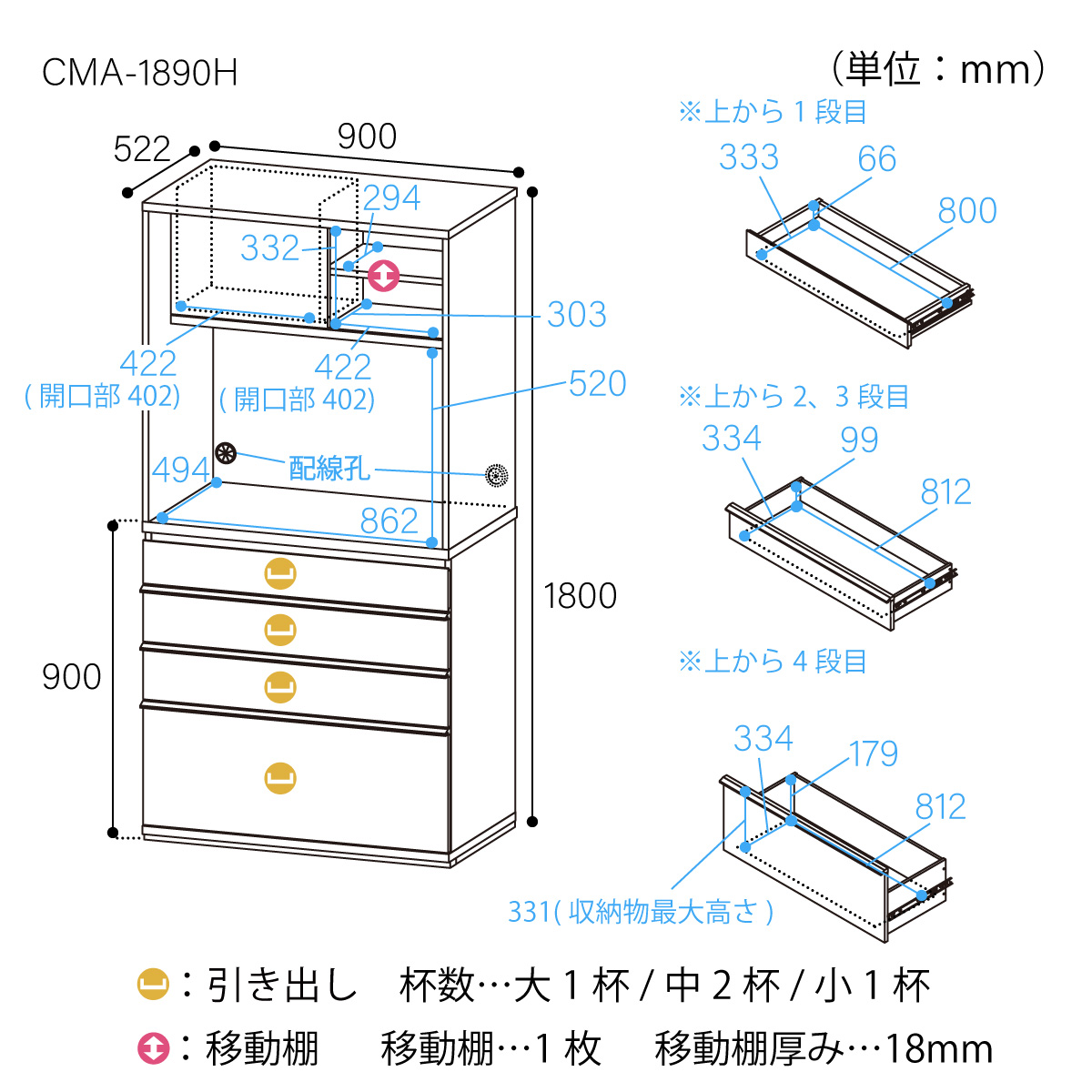 CMA-1890H

（単位：mm）

522
900
294
332
303
422
(開口部 402)
422
(開口部 402)
520
494
配線孔
862
1800
900

※上から 1 段目
333
66
800

※上から 2、3 段目
334
99
812

※上から 4 段目
334
179
812
331(収納物最大高さ)

：引き出し　杯数…大 1 杯 / 中 2 杯 / 小 1 杯
：移動棚　移動棚…1 枚　移動棚厚み…18mm