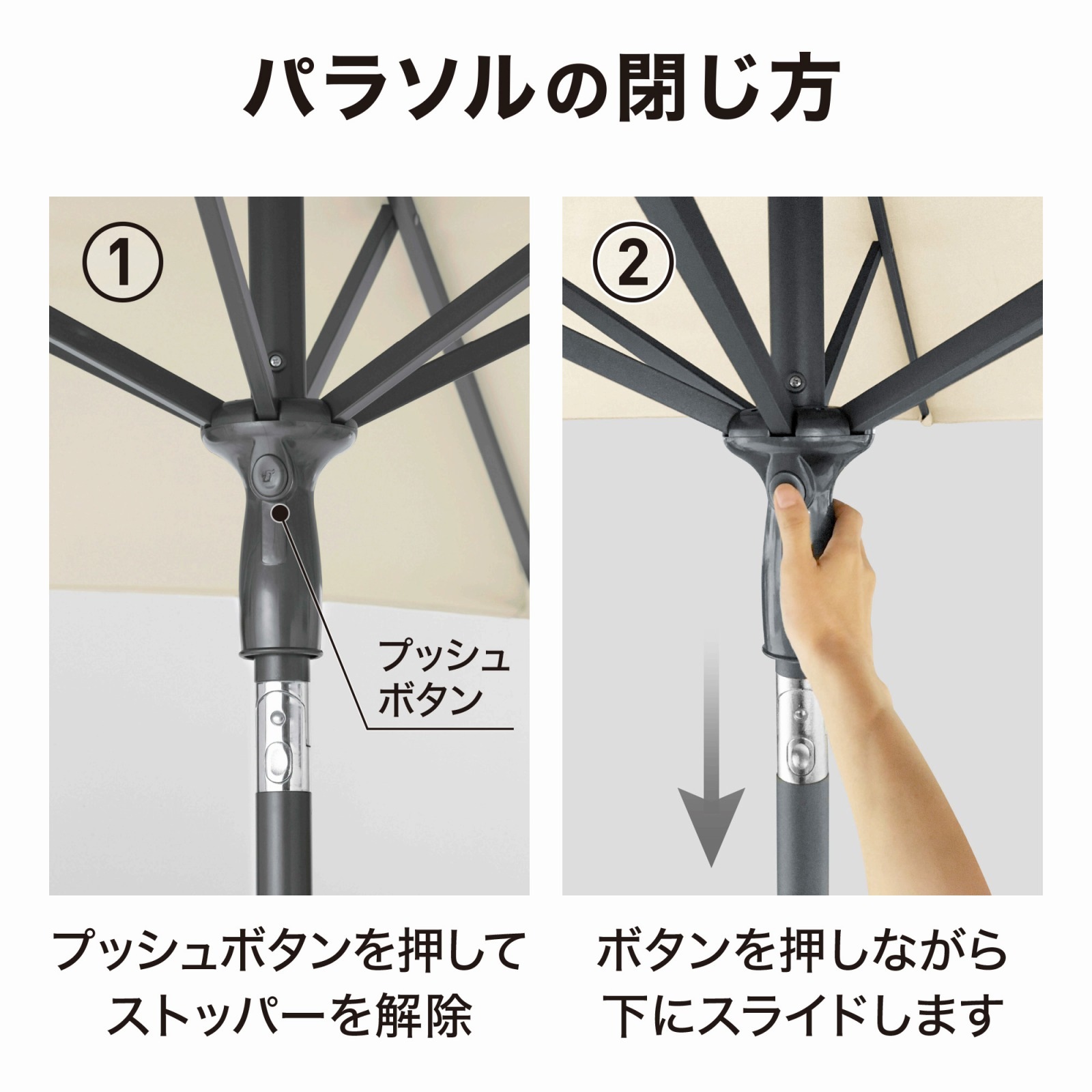 パラソルの閉じ方

①

プッシュボタン

プッシュボタンを押してストッパーを解除

②

ボタンを押しながら下にスライドします