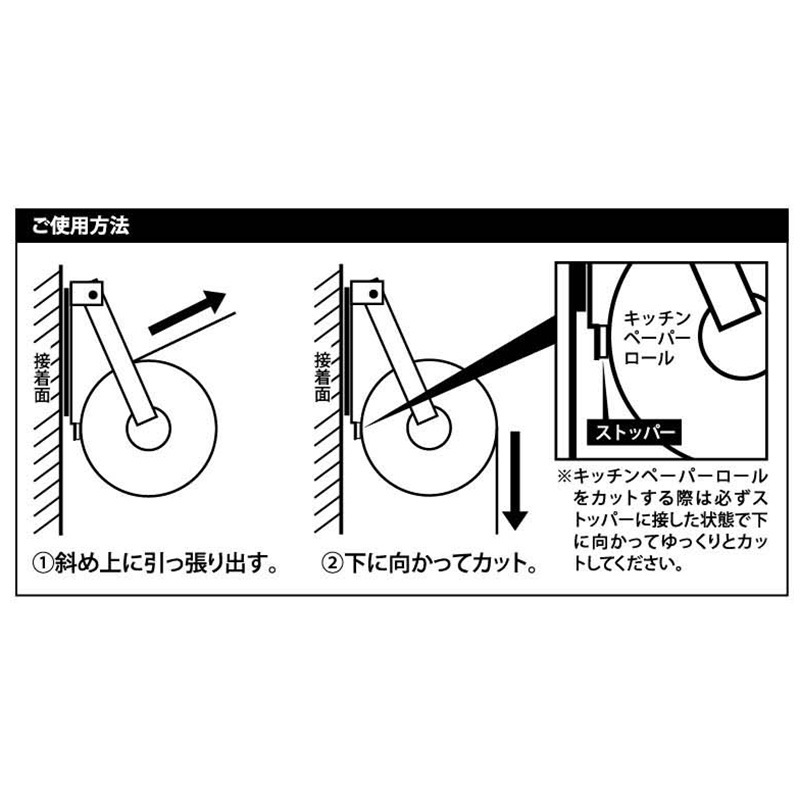 ご使用方法

接着面

①斜め上に引っ張り出す。

接着面

②下に向かってカット。

キッチンペーパーロール

ストッパー

※キッチンペーパーロールをカットする際は必ずストッパーに接した状態で下に向かってゆっくりとカットしてください。