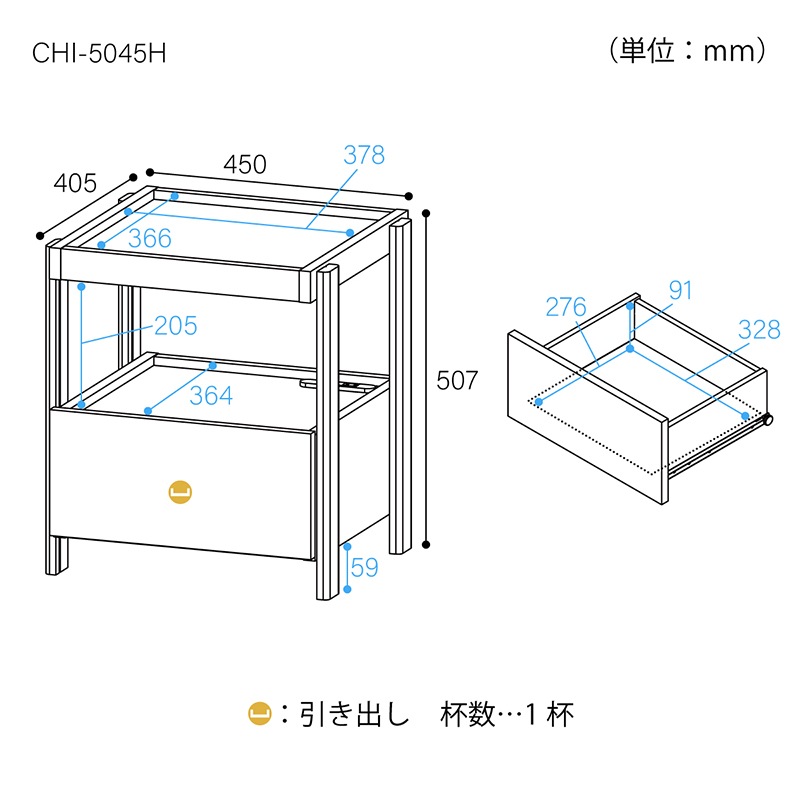 CHI-5045H

（単位：mm）

405
450
378
366
205
364
507
59

276
91
328

：引き出し　杯数…1 杯