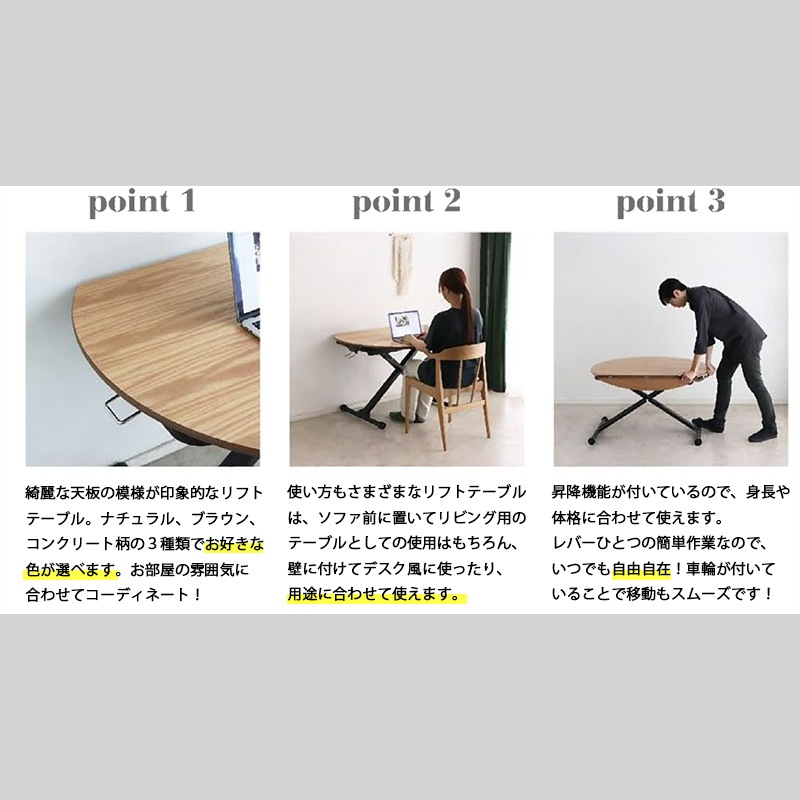 point 1

綺麗な天板の模様が印象的なリフトテーブル。ナチュラル、ブラウン、コンクリート柄の３種類でお好きな色が選べます。お部屋の雰囲気に合わせてコーディネート！

point 2

使い方もさまざまなリフトテーブルは、ソファ前に置いてリビング用のテーブルとしての使用はもちろん、壁に付けてデスク風に使ったり、用途に合わせて使えます。

point 3

昇降機能が付いているので、身長や体格に合わせて使えます。
レバーひとつの簡単作業なので、いつでも自由自在！車輪が付いていることで移動もスムーズです！