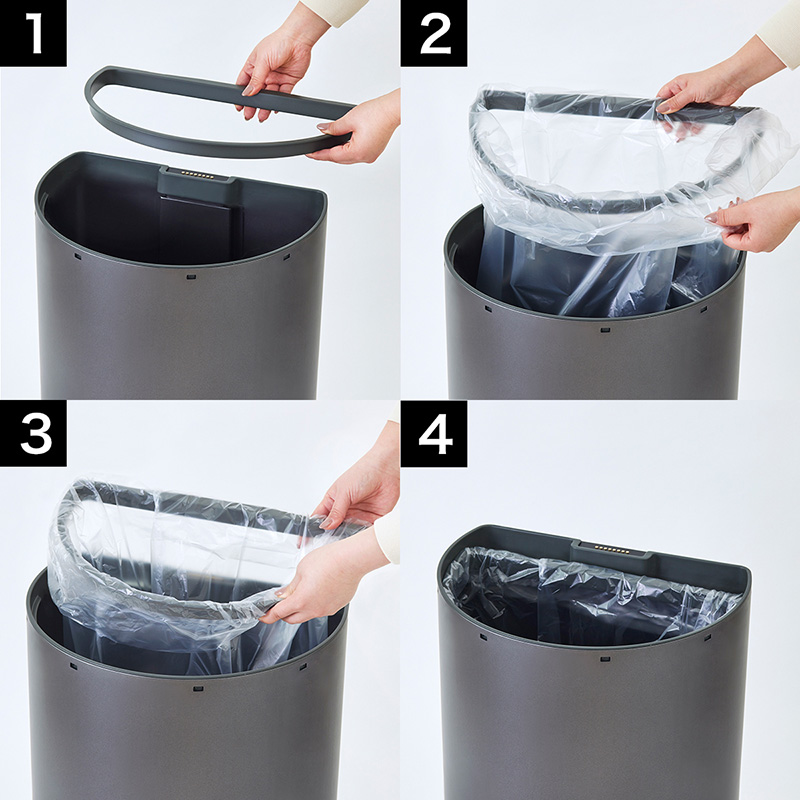 1

2

3

4