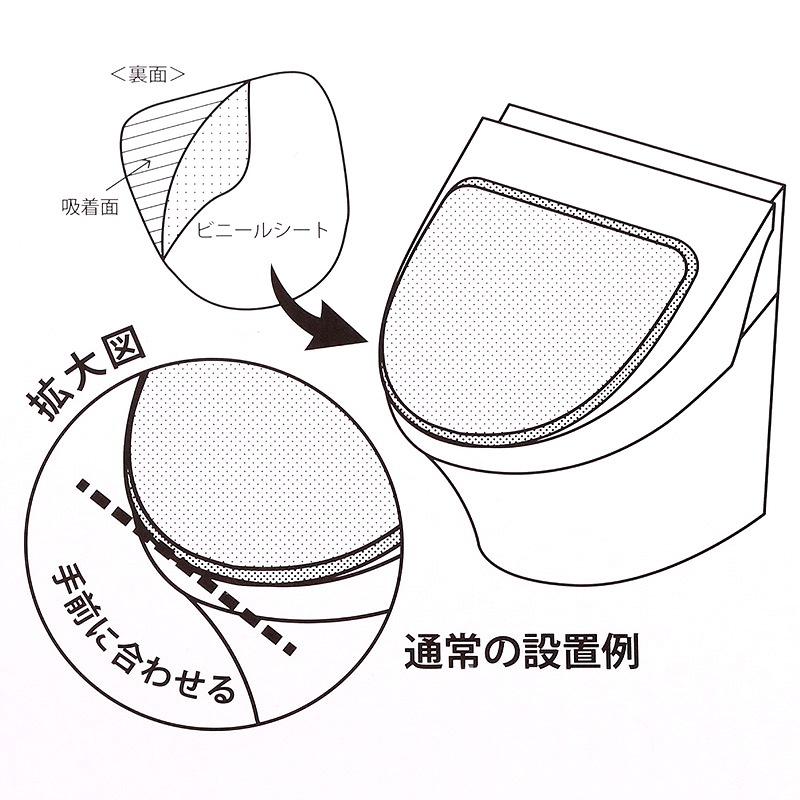 <裏面>

吸着面

ビニールシート

拡大図

手前に合わせる

通常の設置例