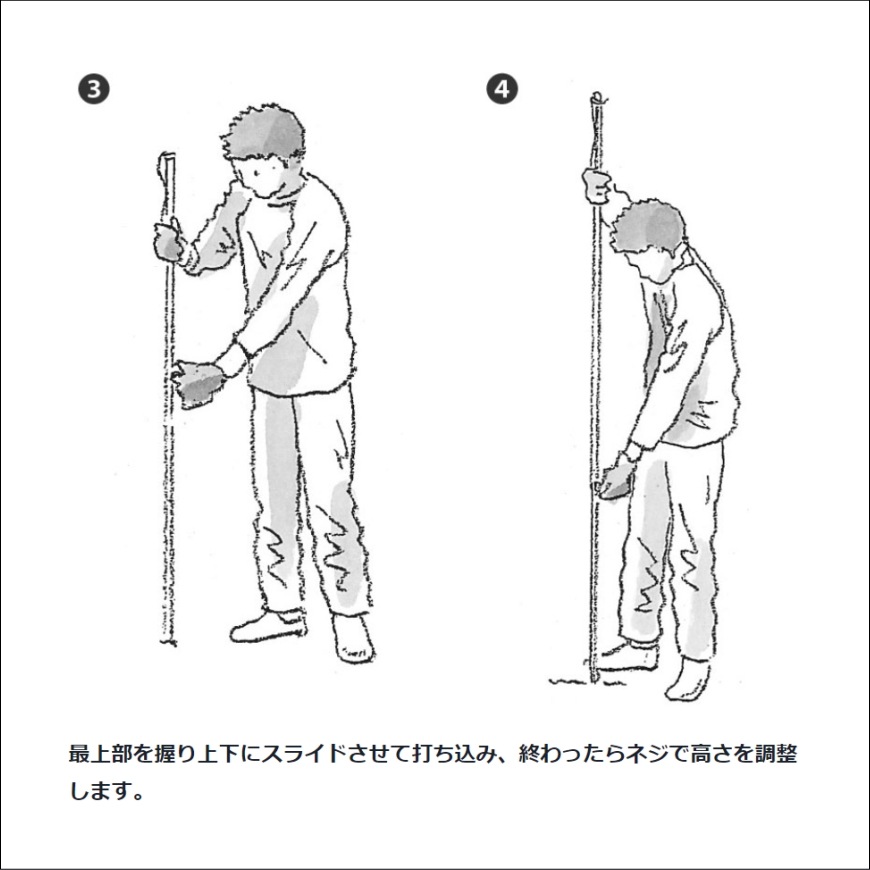 ❸

❹

最上部を握り上下にスライドさせて打ち込み、終わったらネジで高さを調整します。