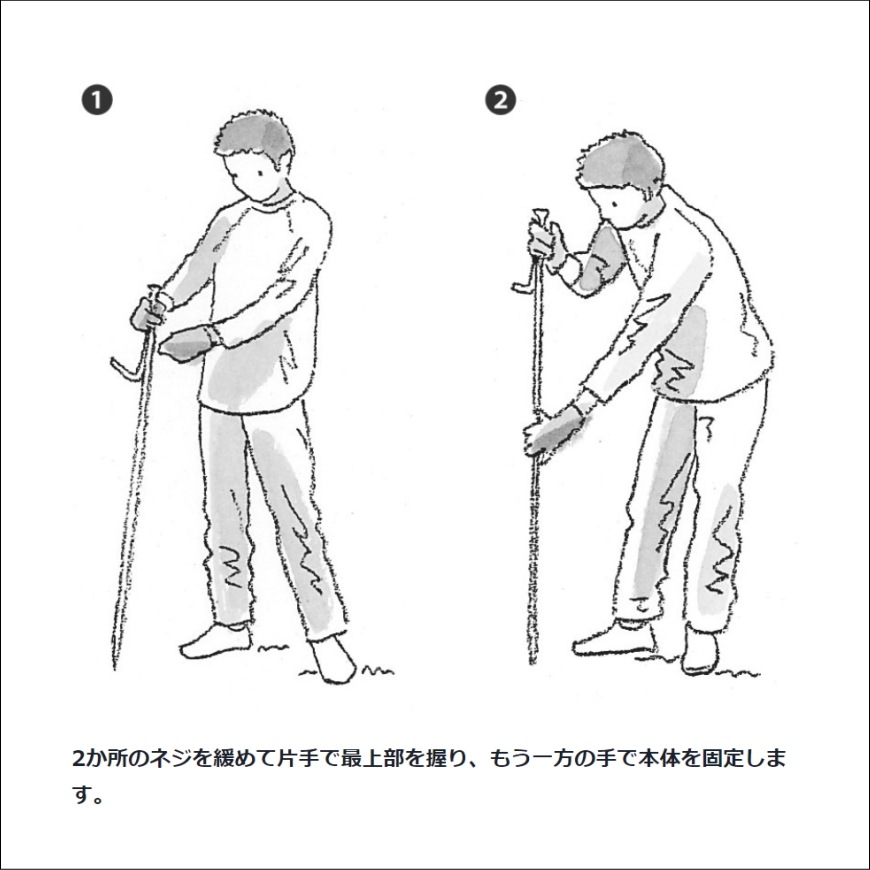 ❶

❷

2か所のネジを緩めて片手で最上部を握り、もう一方の手で本体を固定します。