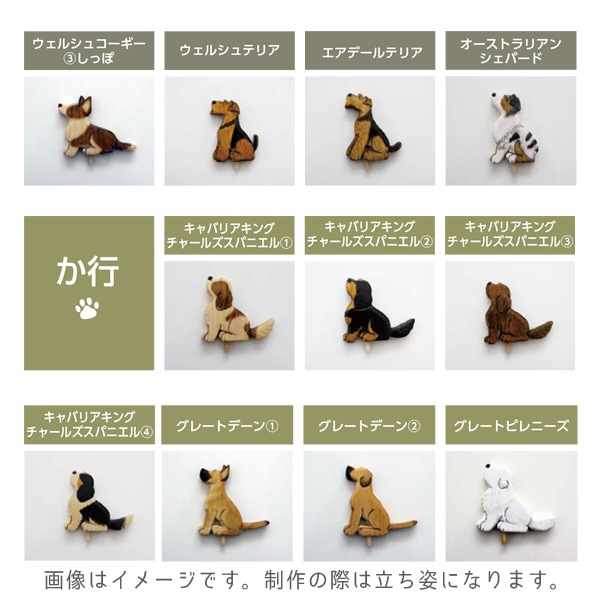 ウェルシュコーギー
③しっぽ

ウェルシュテリア

エアデールテリア

オーストラリアン
シェパード

か行

キャバリアキング
チャールズスパニエル①

キャバリアキング
チャールズスパニエル②

キャバリアキング
チャールズスパニエル③

キャバリアキング
チャールズスパニエル④

グレートデーン①

グレートデーン②

グレートピレニーズ

画像はイメージです。制作の際は立ち姿になります。