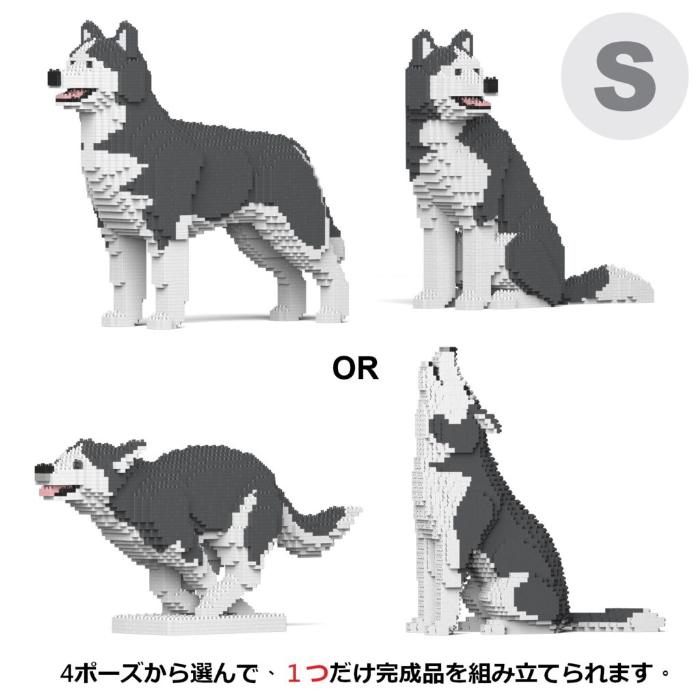 S

OR

4ポーズから選んで、１つだけ完成品を組み立てられます。