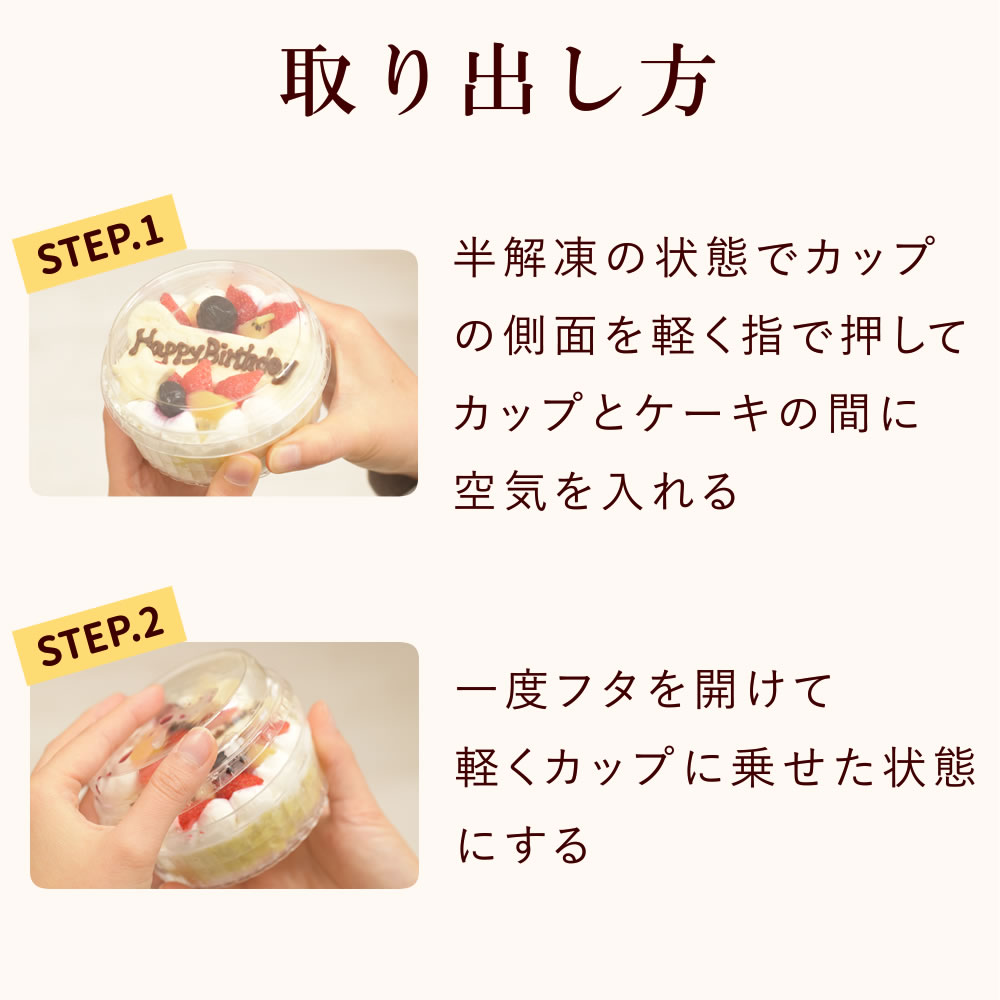 取り出し方

STEP.1

Happy Birthday

半解凍の状態でカップの側面を軽く指で押してカップとケーキの間に空気を入れる

STEP.2

一度フタを開けて軽くカップに乗せた状態にする