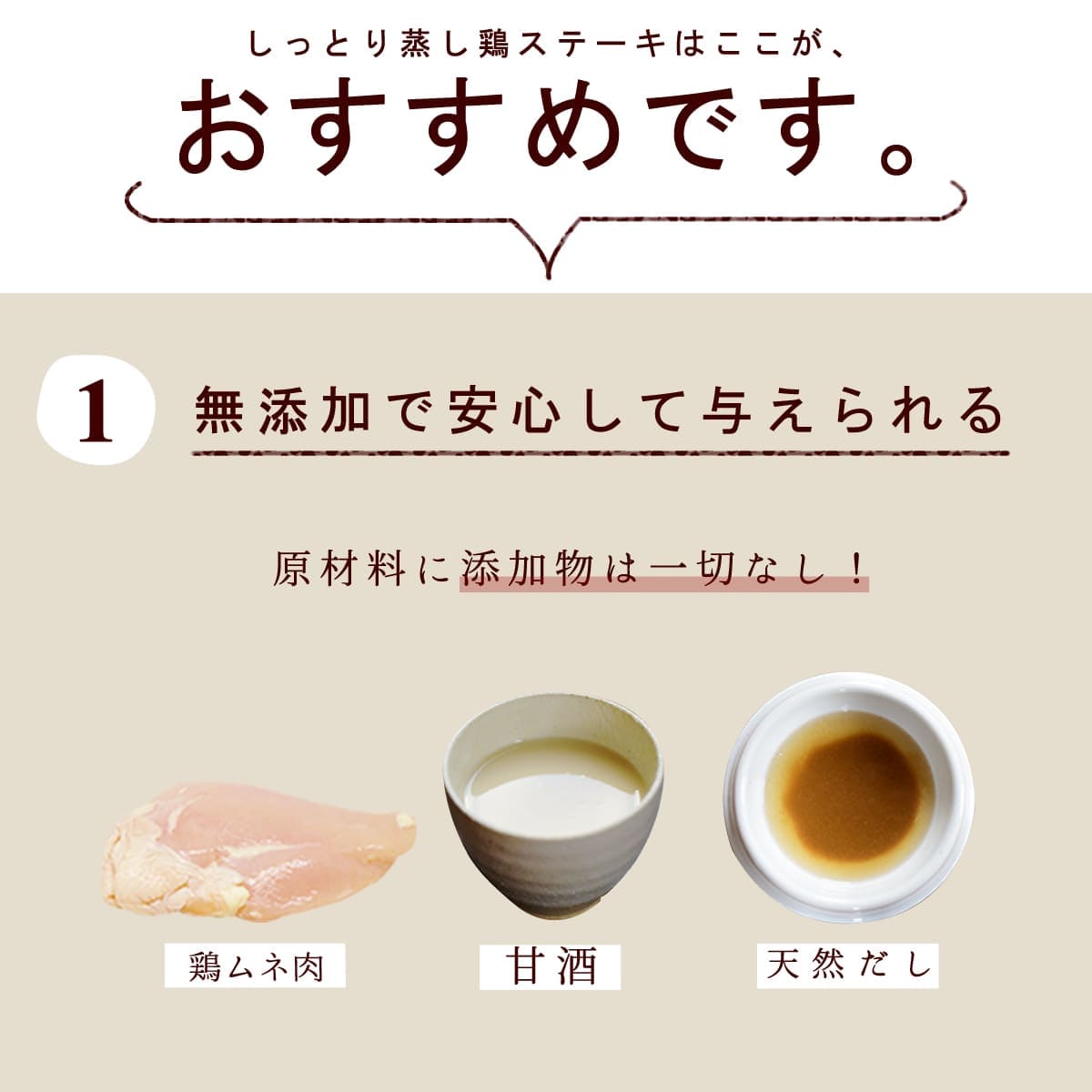 しっとり蒸し鶏ステーキはここが、

おすすめです。

1 無添加で安心して与えられる

原材料に添加物は一切なし！

鶏ムネ肉

甘酒

天然だし