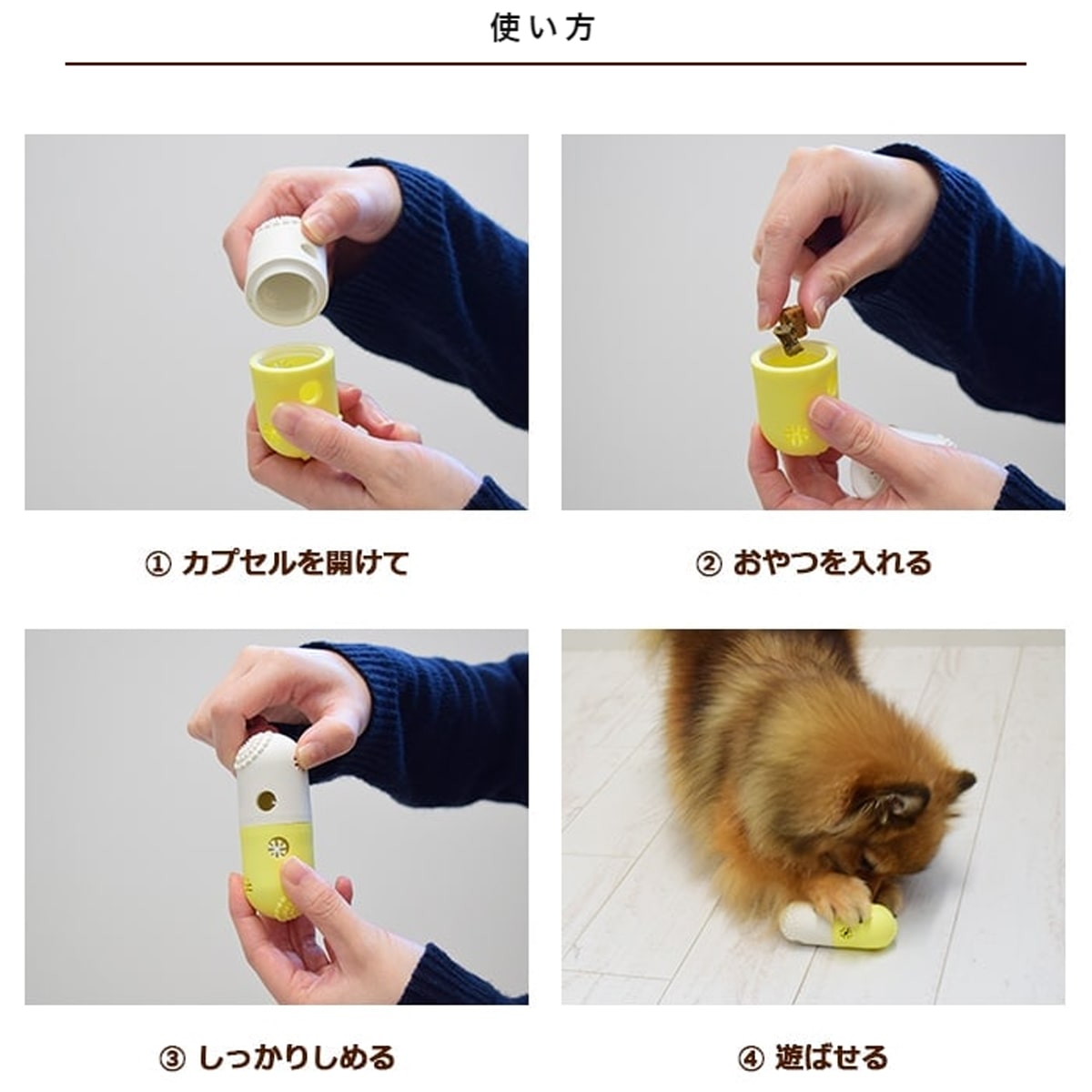 使い方

① カプセルを開けて

② おやつを入れる

③ しっかりしめる

④ 遊ばせる