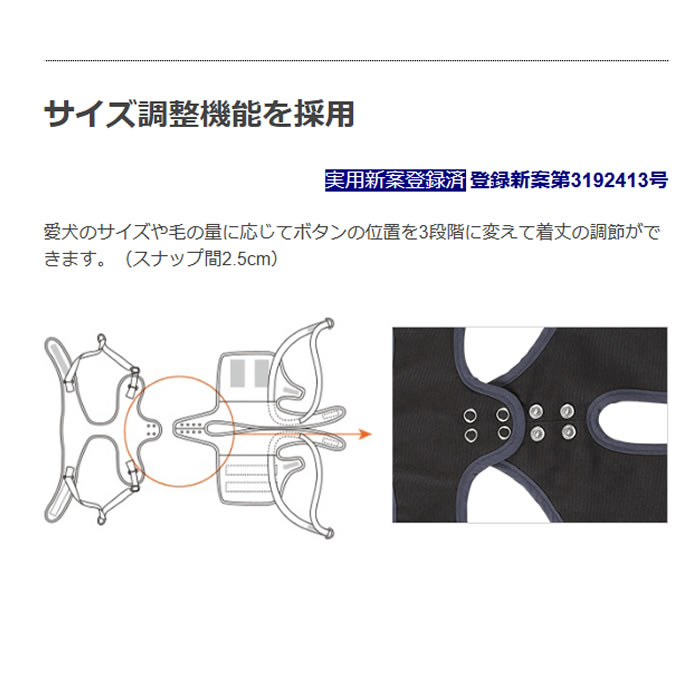 サイズ調整機能を採用

実用新案登録済 登録新案第3192413号

愛犬のサイズや毛の量に応じてボタンの位置を3段階に変えて着丈の調節ができます。（スナップ間2.5cm）