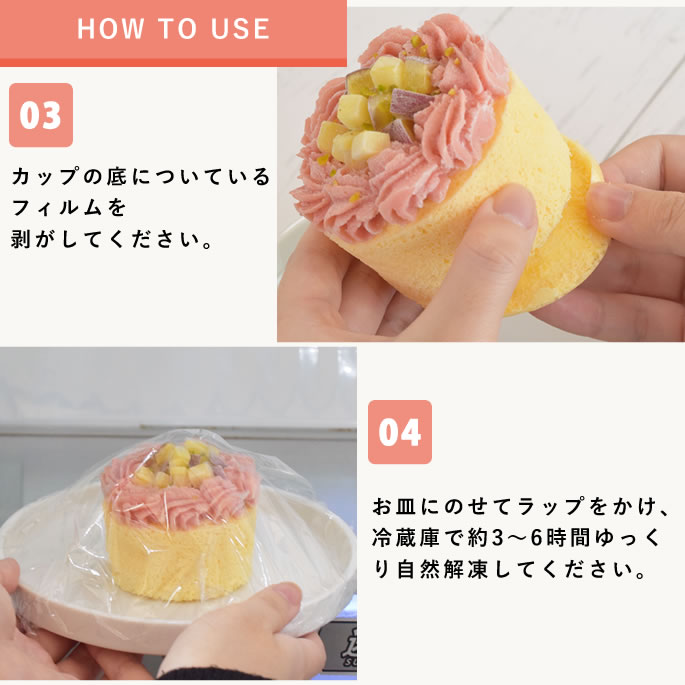 HOW TO USE

03

カップの底についているフィルムを剥がしてください。

04

お皿にのせてラップをかけ、冷蔵庫で約3〜6時間ゆっくり自然解凍してください。