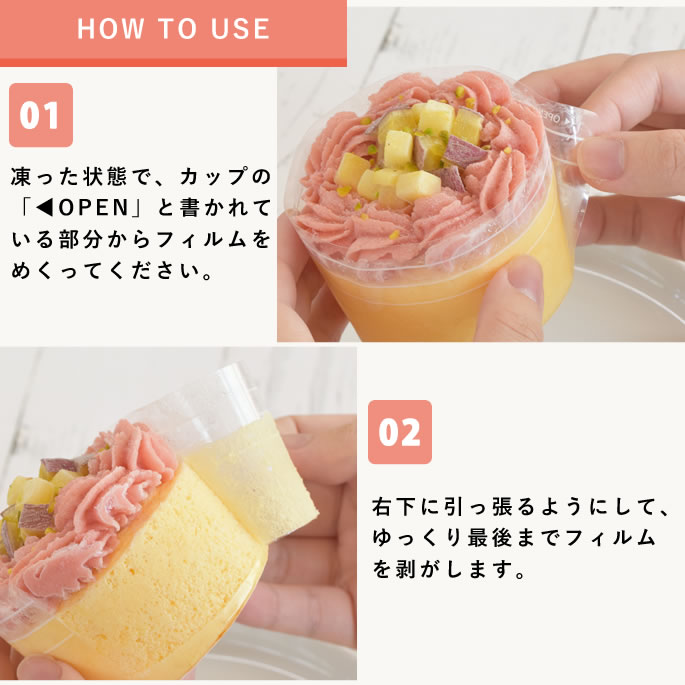 HOW TO USE

01

凍った状態で、カップの「◀OPEN」と書かれている部分からフィルムをめくってください。

02

右下に引っ張るようにして、ゆっくり最後までフィルムを剥がします。