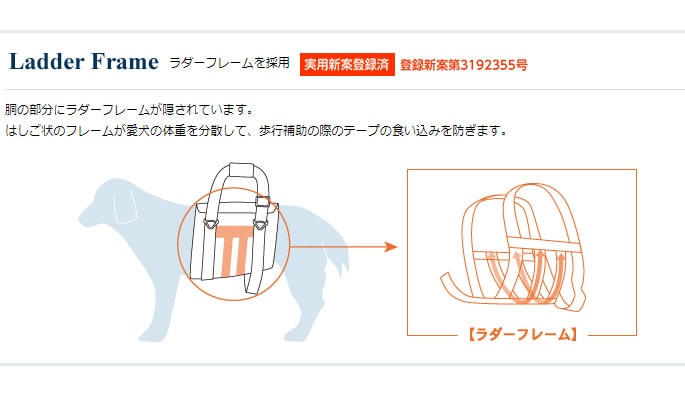 Ladder Frame ラダーフレームを採用 実用新案登録済 登録新案第3192355号

胴の部分にラダーフレームが隠されています。
はしご状のフレームが愛犬の体重を分散して、歩行補助の際のテープの食い込みを防ぎます。

【ラダーフレーム】