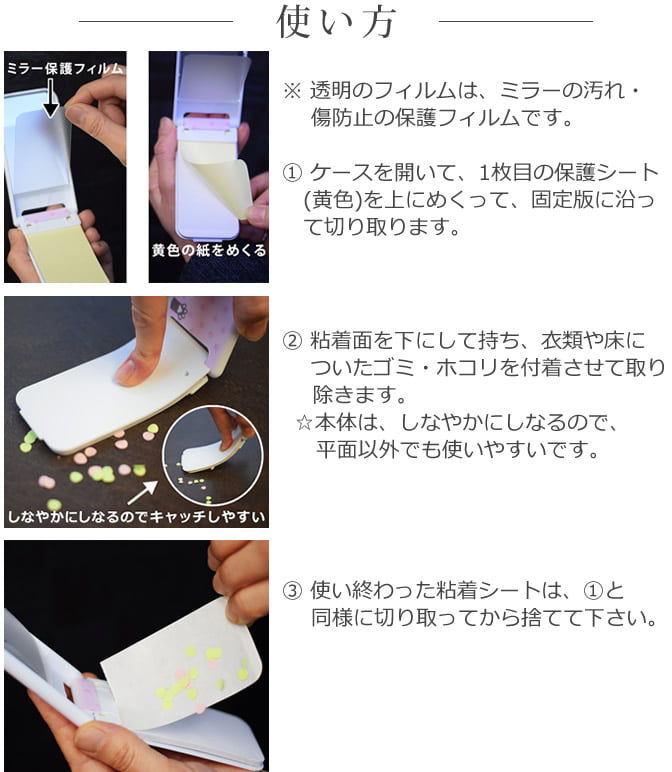 使い方

ミラー保護フィルム

黄色の紙をめくる

※ 透明のフィルムは、ミラーの汚れ・傷防止の保護フィルムです。

① ケースを開いて、1枚目の保護シート(黄色)を上にめくって、固定版に沿って切り取ります。

しなやかにしなるのでキャッチしやすい

② 粘着面を下にして持ち、衣類や床についたゴミ・ホコリを付着させて取り除きます。
☆本体は、しなやかにしなるので、平面以外でも使いやすいです。

③ 使い終わった粘着シートは、①と同様に切り取ってから捨てて下さい。