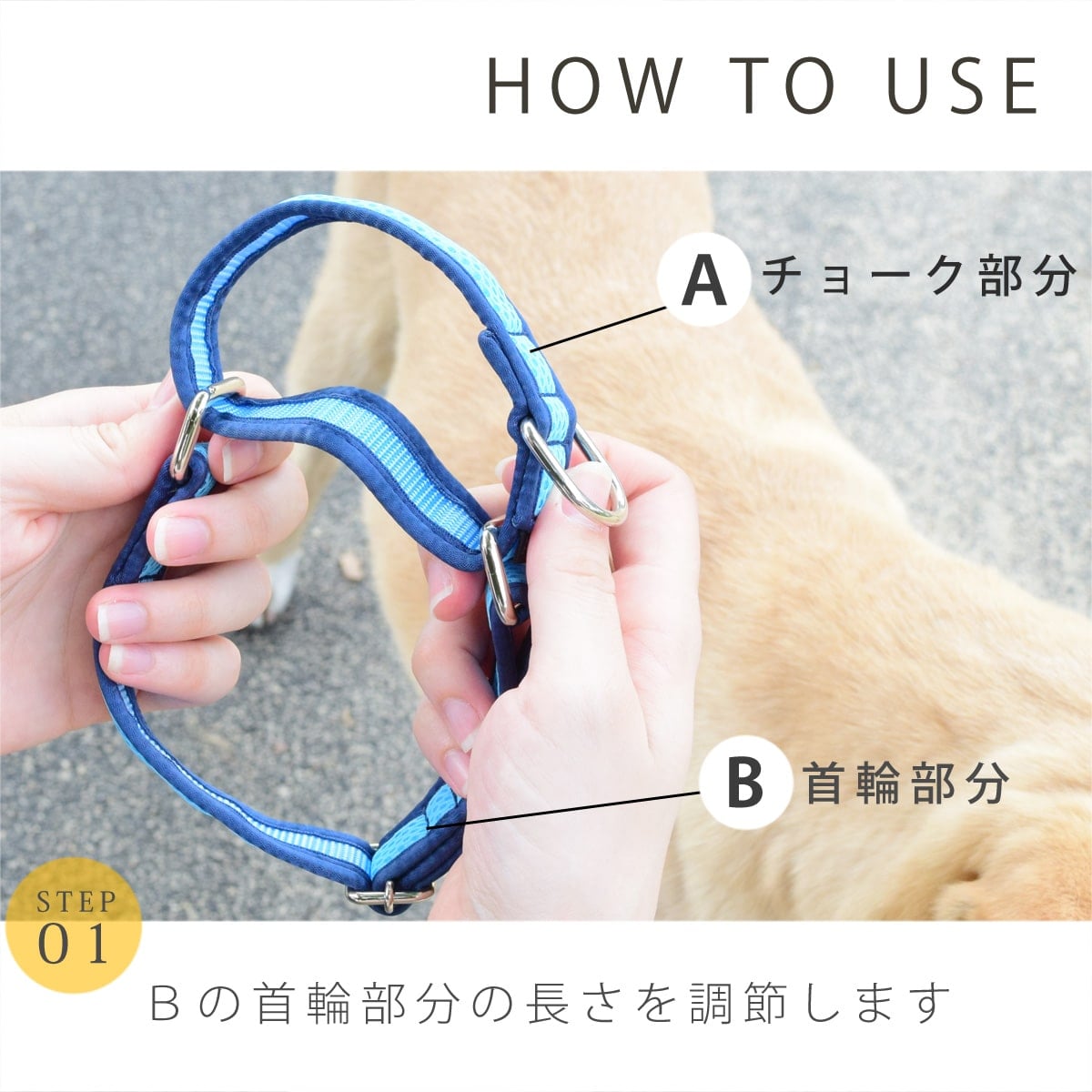 HOW TO USE

A チョーク部分

B 首輪部分

STEP
01

Bの首輪部分の長さを調節します