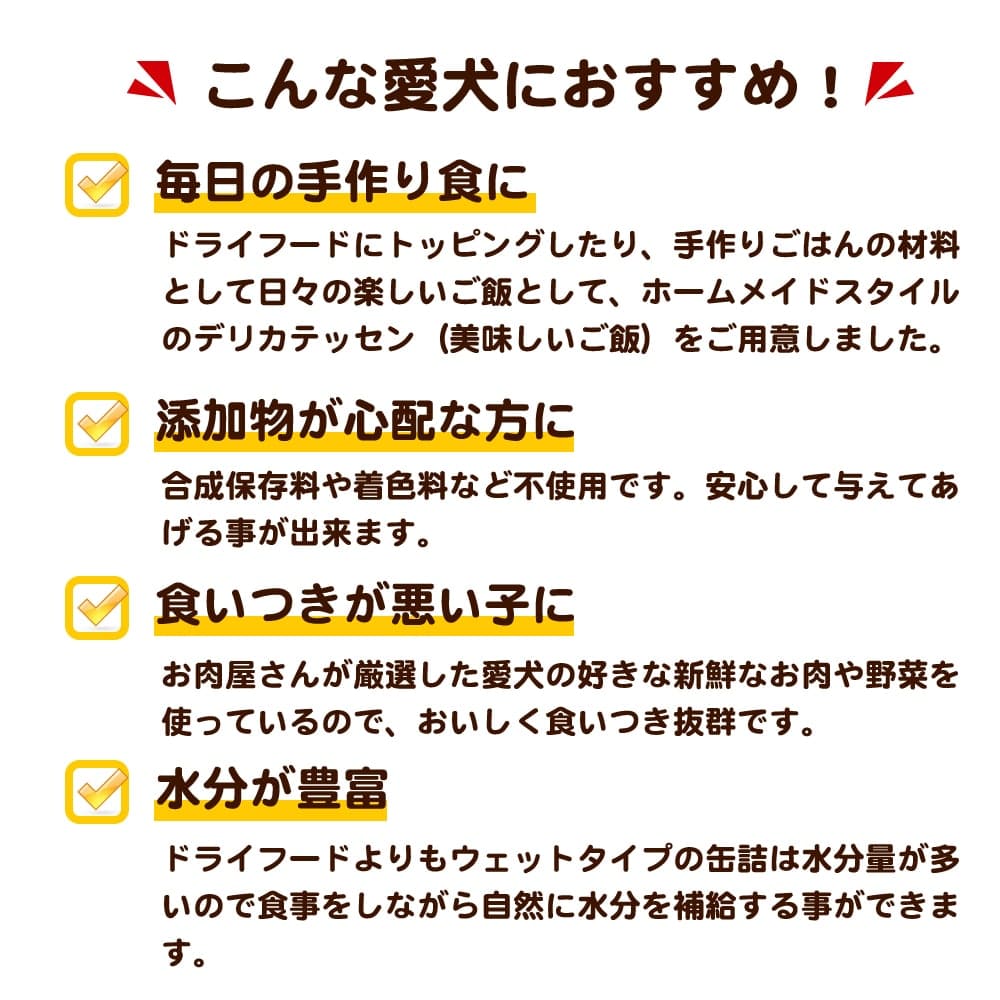 こんな愛犬におすすめ！

☑ 毎日の手作り食に

ドライフードにトッピングしたり、手作りごはんの材料として日々の楽しいご飯として、ホームメイドスタイルのデリカテッセン（美味しいご飯）をご用意しました。

☑ 添加物が心配な方に

合成保存料や着色料など不使用です。安心して与えてあげる事が出来ます。

☑ 食いつきが悪い子に

お肉屋さんが厳選した愛犬の好きな新鮮なお肉や野菜を使っているので、おいしく食いつき抜群です。

☑ 水分が豊富

ドライフードよりもウェットタイプの缶詰は水分量が多いので食事をしながら自然に水分を補給する事ができます。