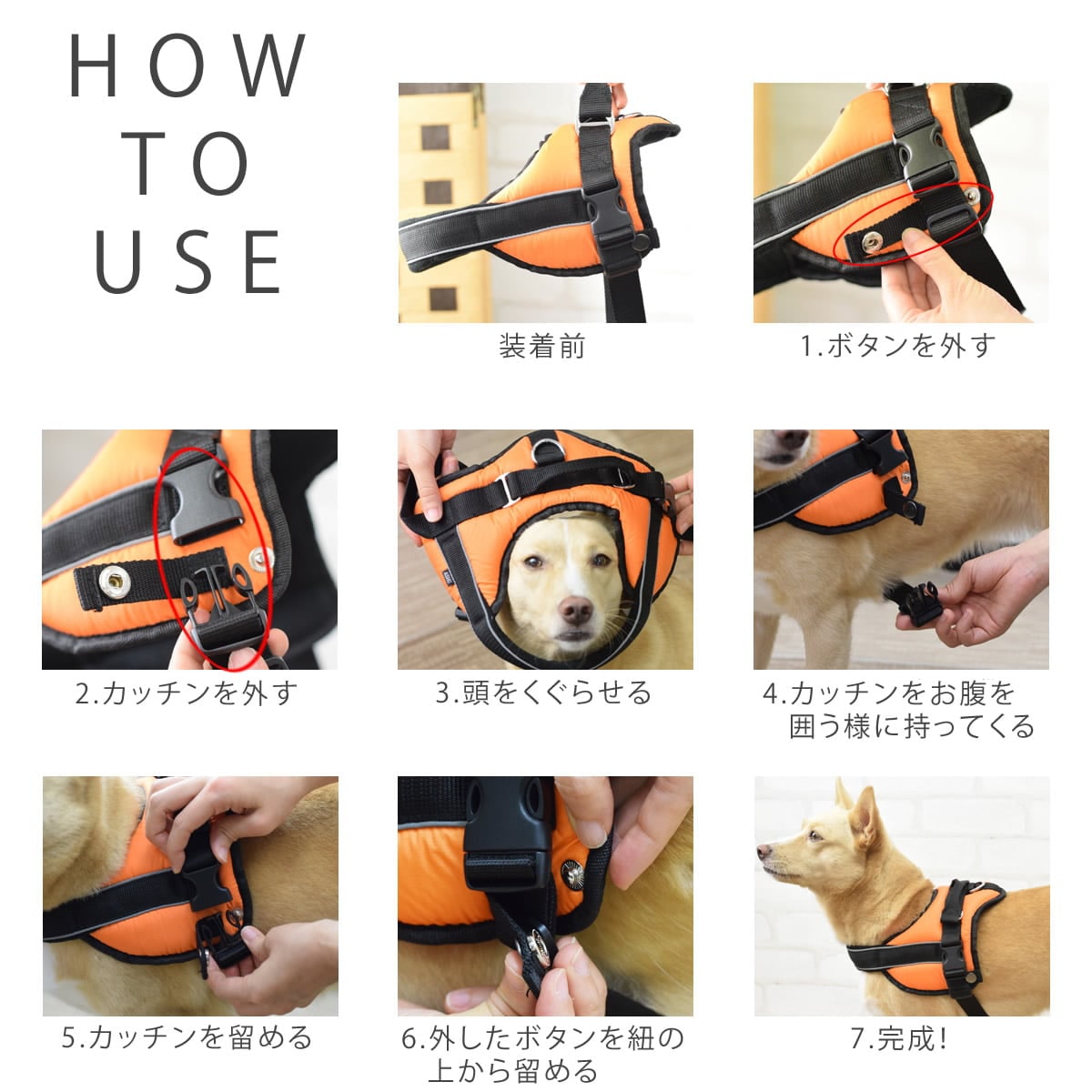 HOW
TO
USE

装着前

1.ボタンを外す

2.カッチンを外す

3.頭をくぐらせる

4.カッチンをお腹を囲う様に持ってくる

5.カッチンを留める

6.外したボタンを紐の上から留める

7.完成!