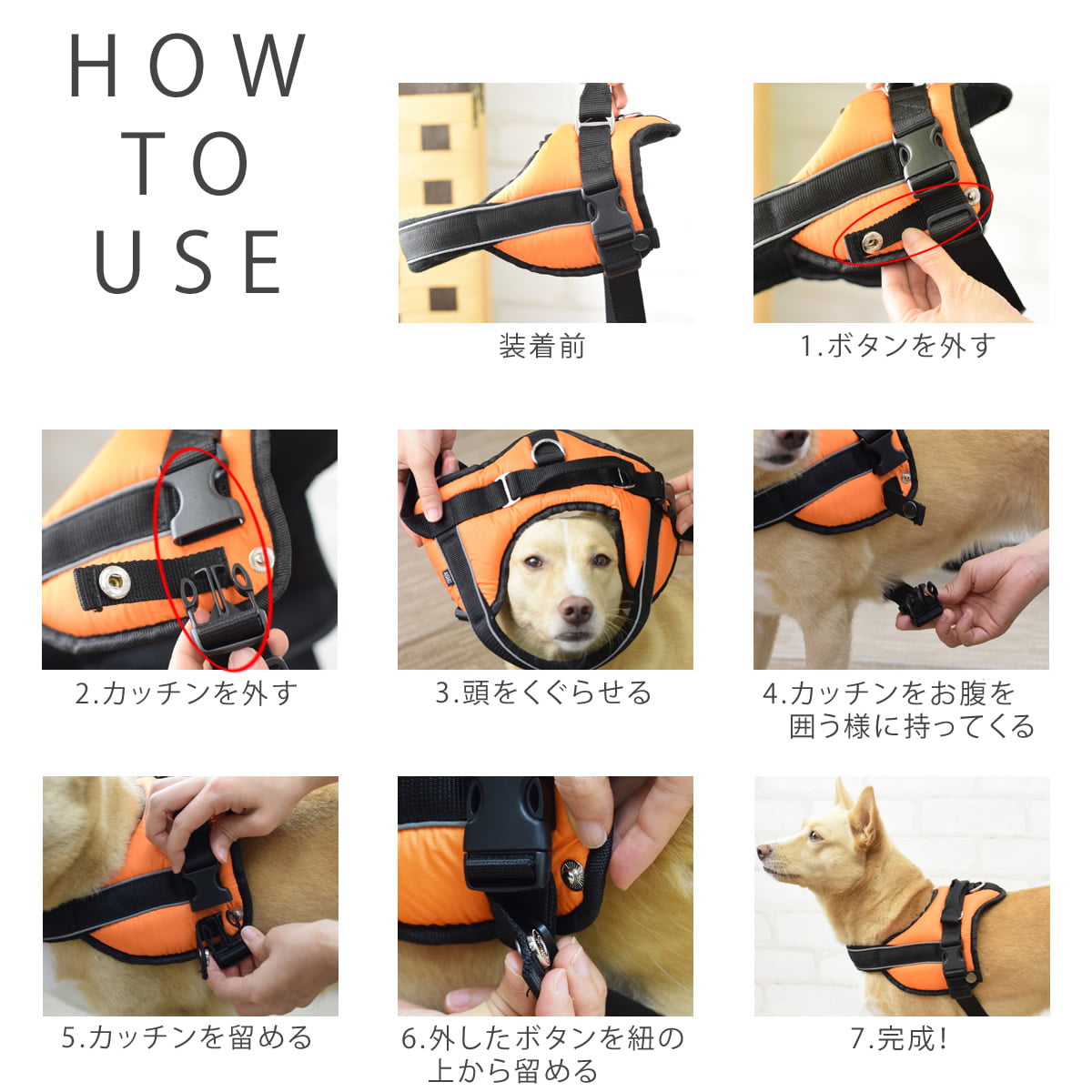 HOW TO USE

装着前

1.ボタンを外す

2.カッチンを外す

3.頭をくぐらせる

4.カッチンをお腹を囲う様に持ってくる

5.カッチンを留める

6.外したボタンを紐の上から留める

7.完成!