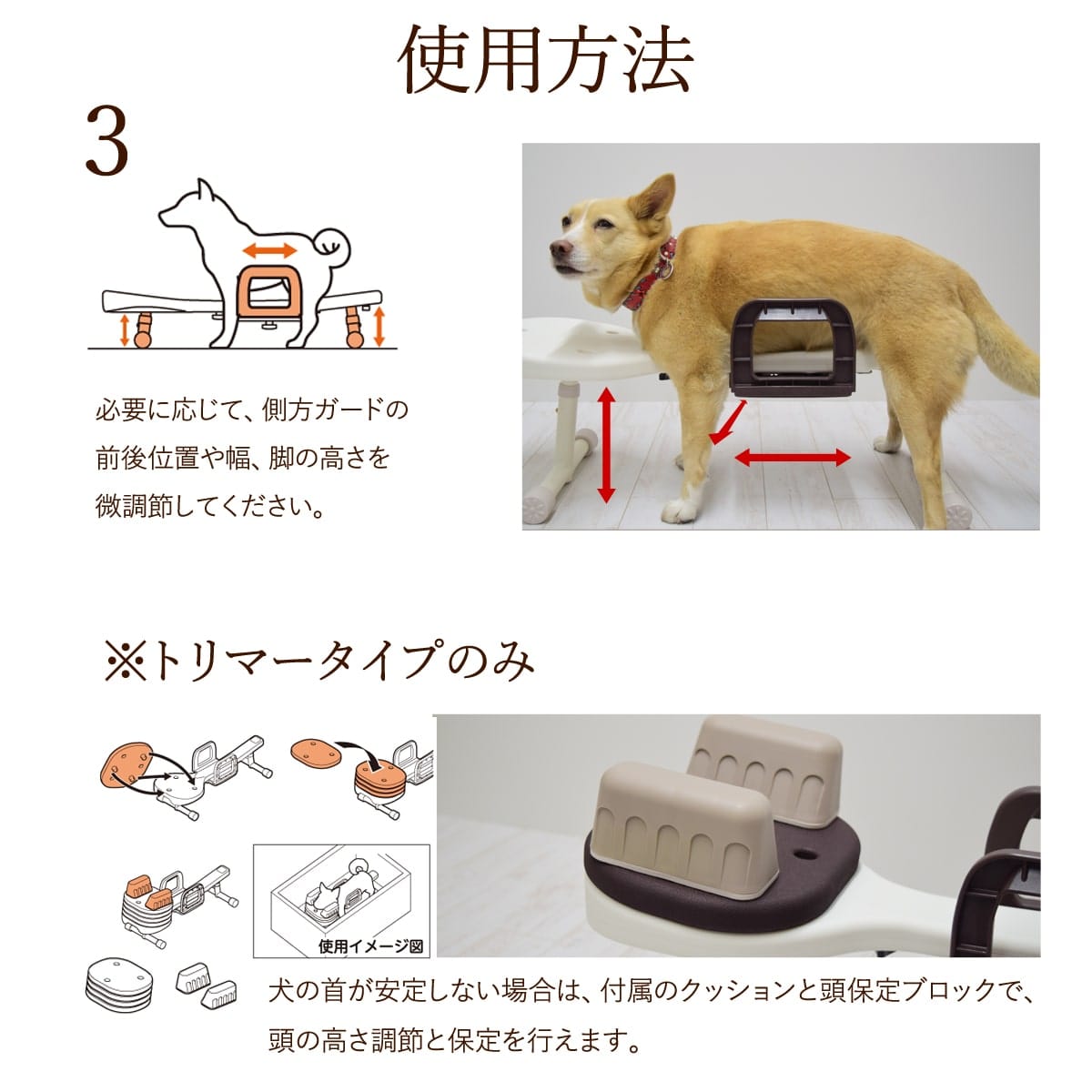 使用方法

3

必要に応じて、側方ガードの前後位置や幅、脚の高さを微調節してください。

※トリマータイプのみ

使用イメージ図

犬の首が安定しない場合は、付属のクッションと頭保定ブロックで、頭の高さ調節と保定を行えます。