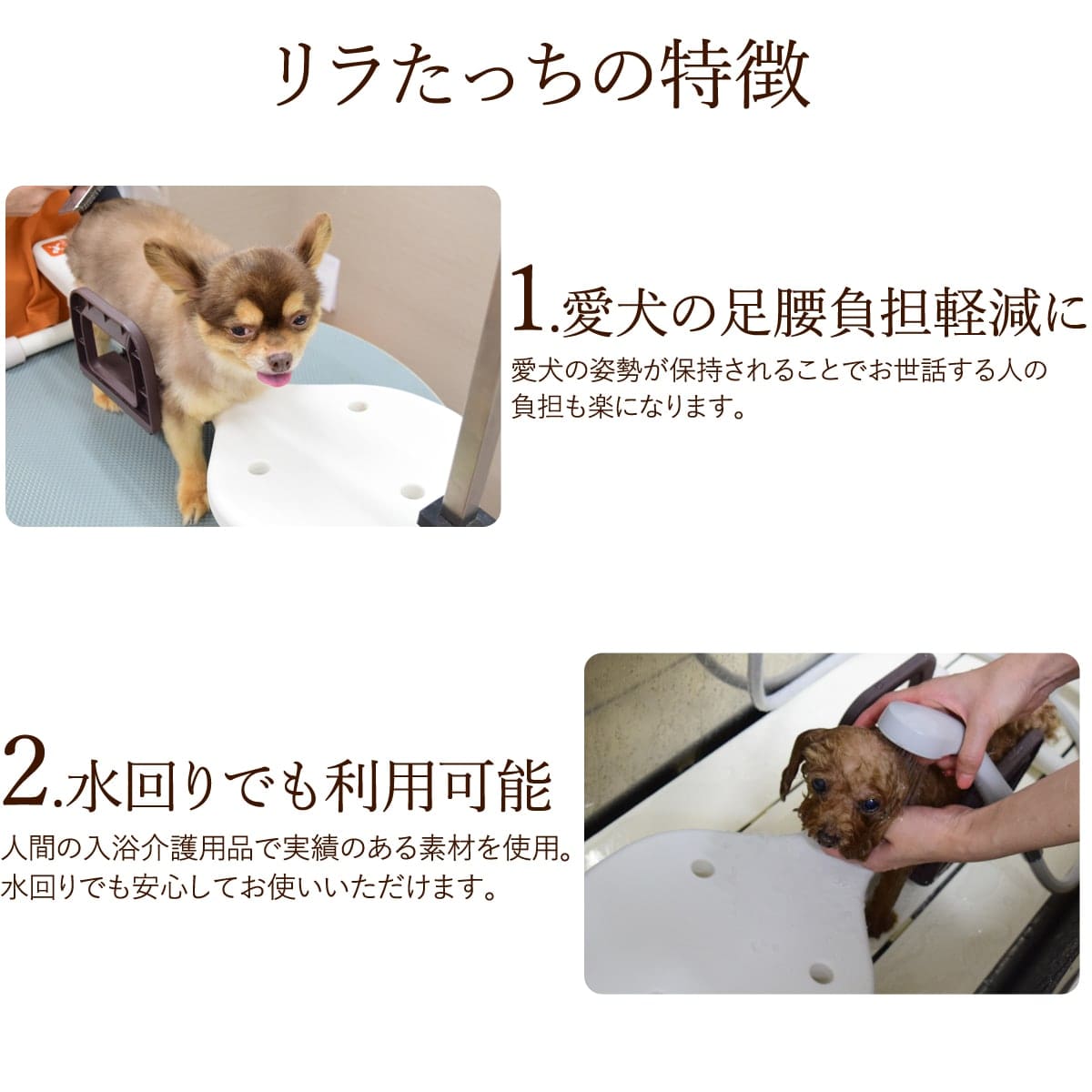 リラたっちの特徴

1.愛犬の足腰負担軽減に

愛犬の姿勢が保持されることでお世話する人の負担も楽になります。

2.水回りでも利用可能

人間の入浴介護用品で実績のある素材を使用。水回りでも安心してお使いいただけます。