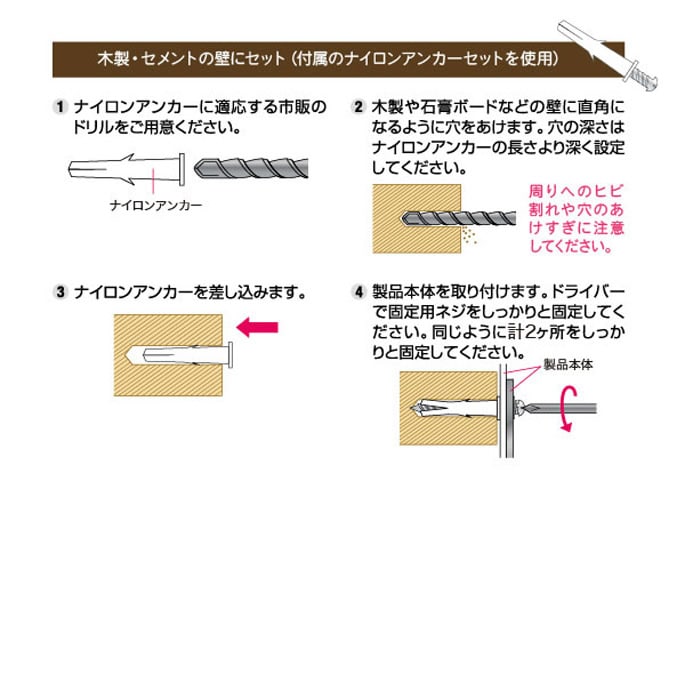 木製・セメントの壁にセット（付属のナイロンアンカーセットを使用）

1 ナイロンアンカーに適応する市販のドリルをご用意ください。

ナイロンアンカー

2 木製や石膏ボードなどの壁に直角になるように穴をあけます。穴の深さはナイロンアンカーの長さより深く設定してください。

周りへのヒビ割れや穴のあけすぎに注意してください。

3 ナイロンアンカーを差し込みます。

4 製品本体を取り付けます。ドライバーで固定用ネジをしっかりと固定してください。同じように計2ヶ所をしっかりと固定してください。

製品本体