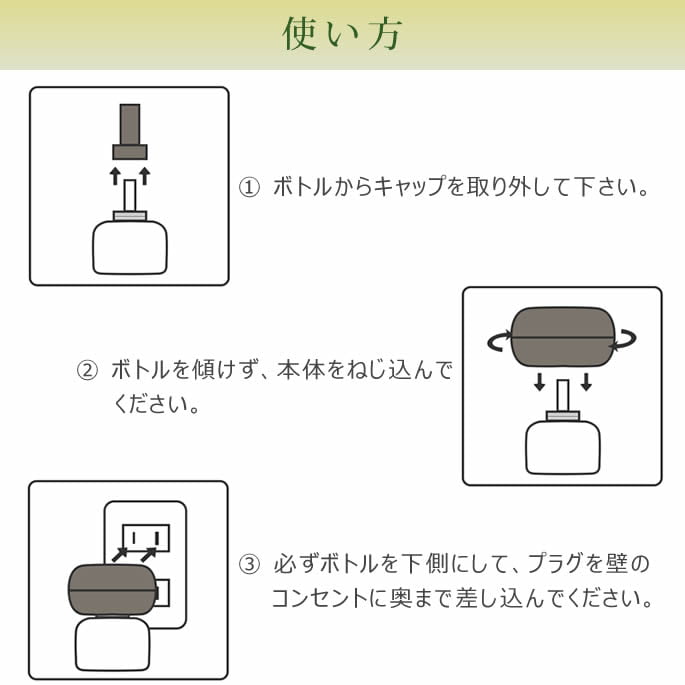 使い方

① ボトルからキャップを取り外して下さい。

② ボトルを傾けず、本体をねじ込んでください。

③ 必ずボトルを下側にして、プラグを壁のコンセントに奥まで差し込んでください。