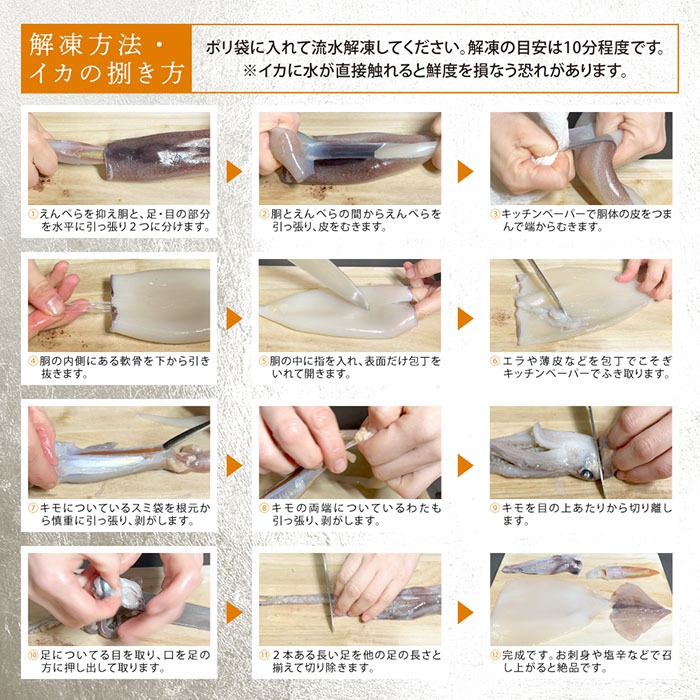 解凍方法・イカの捌き方

ポリ袋に入れて流水解凍してください。解凍の目安は10分程度です。
※イカに水が直接触れると鮮度を損なう恐れがあります。

①えんぺらを抑え胴と、足・目の部分を水平に引っ張り２つに分けます。

②胴とえんぺらの間からえんぺらを引っ張り、皮をむきます。

③キッチンペーパーで胴体の皮をつまんで端からむきます。

④胴の内側にある軟骨を下から引き抜きます。

⑤胴の中に指を入れ、表面だけ包丁をいれて開きます。

⑥エラや薄皮などを包丁でこそぎキッチンペーパーでふき取ります。

⑦キモについているスミ袋を根元から慎重に引っ張り、剥がします。

⑧キモの両端についているわたも引っ張り、剥がします。

⑨キモを目の上あたりから切り離します。

⑩足についてる目を取り、口を足の方に押し出して取ります。

⑪２本ある長い足を他の足の長さと揃えて切り除きます。

⑫完成です。お刺身や塩辛などで召し上がると絶品です。