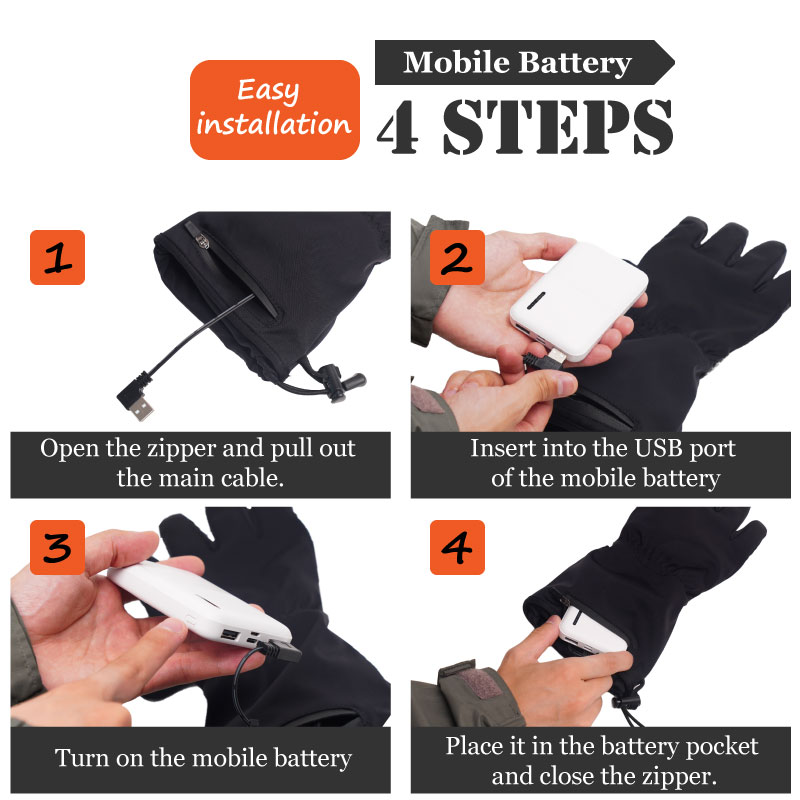 Easy installation

Mobile Battery

4 STEPS

1

Open the zipper and pull out the main cable.

2

Insert into the USB port of the mobile battery

3

Turn on the mobile battery

4

Place it in the battery pocket and close the zipper.