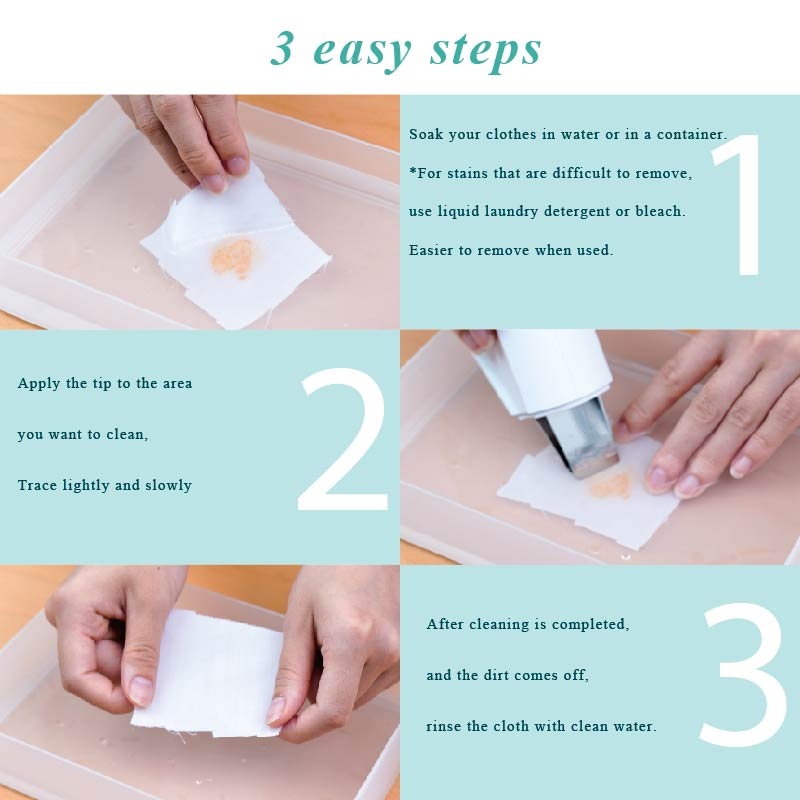 3 easy steps

Soak your clothes in water or in a container.
*For stains that are difficult to remove,
use liquid laundry detergent or bleach.
Easier to remove when used.

1

Apply the tip to the area

you want to clean,

Trace lightly and slowly

2

After cleaning is completed,

and the dirt comes off,

rinse the cloth with clean water.

3