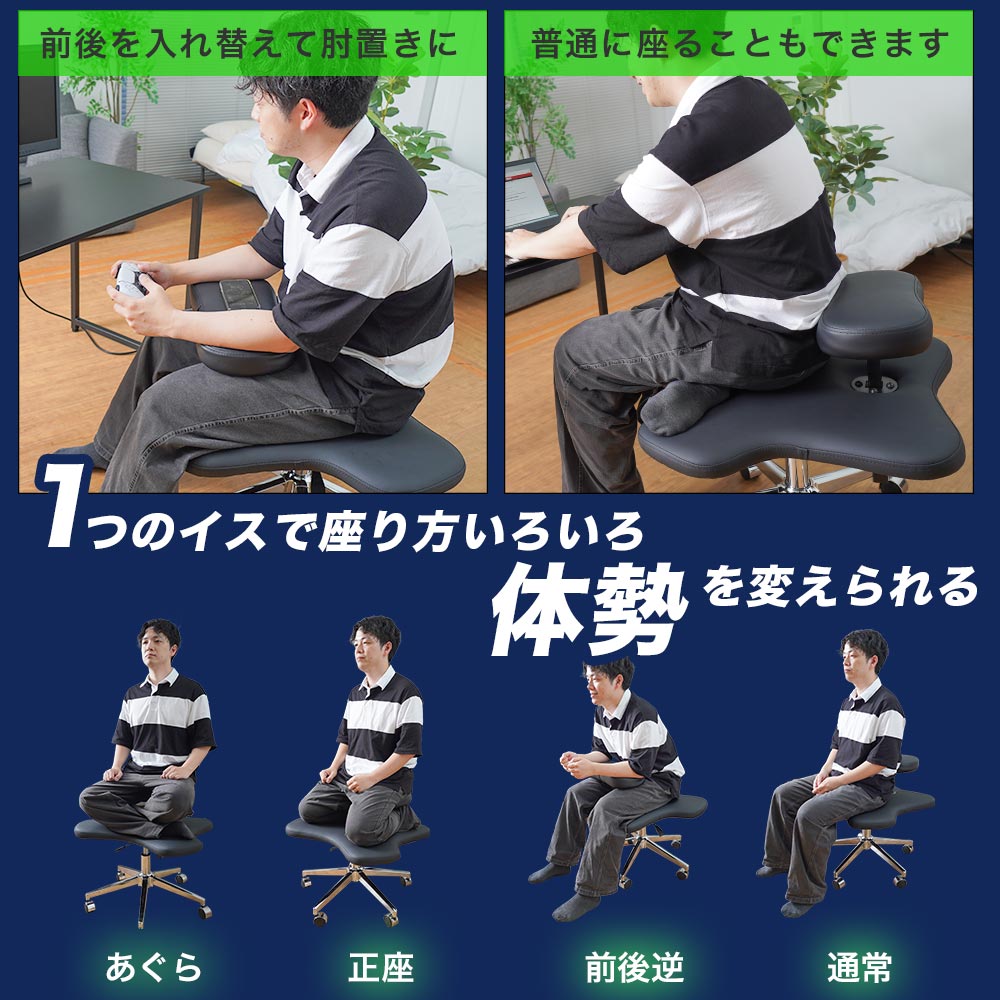 前後を入れ替えて肘置きに

普通に座ることもできます

1つのイスで座り方いろいろ

体勢を変えられる

あぐら

正座

前後逆

通常