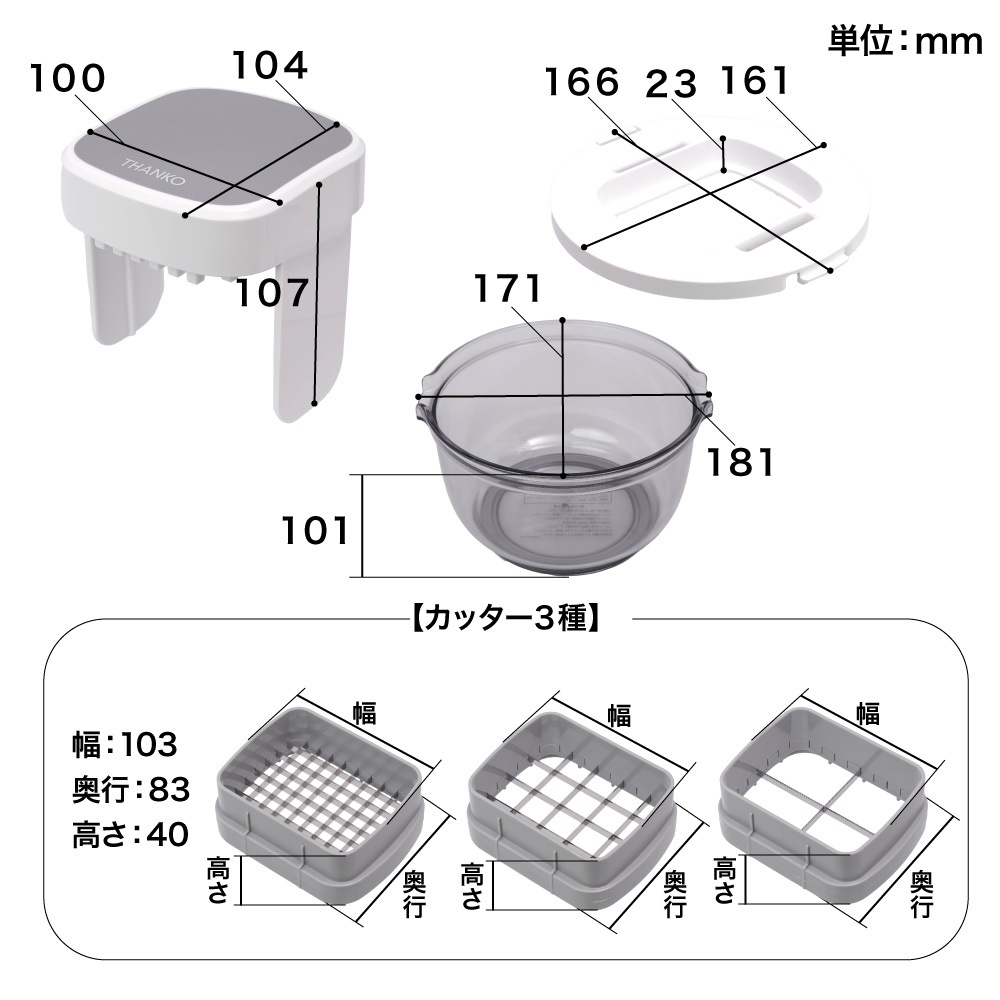 単位:mm

100
104
THANKO
107

166
23
161

171
181
101

【カッター3種】

幅:103
奥行:83
高さ:40

幅
高さ
奥行

幅
高さ
奥行

幅
高さ
奥行