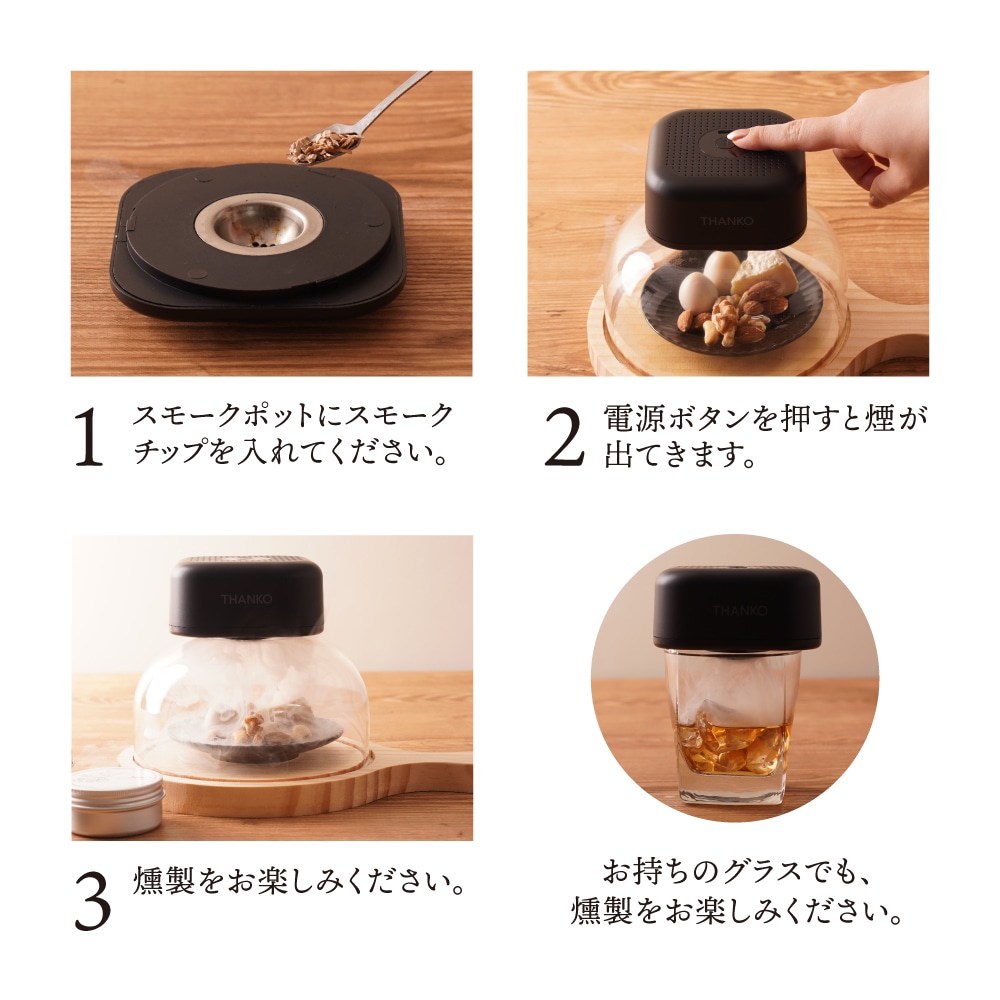 THANKO

1 スモークポットにスモークチップを入れてください。

2 電源ボタンを押すと煙が出てきます。

THANKO

THANKO

3 燻製をお楽しみください。

お持ちのグラスでも、燻製をお楽しみください。