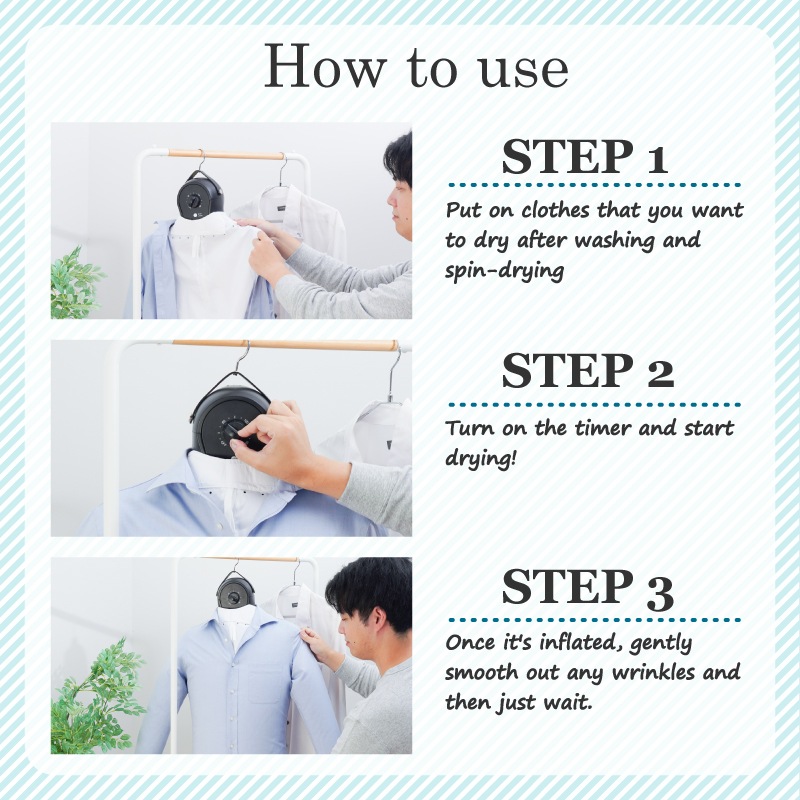 How to use

STEP 1

Put on clothes that you want to dry after washing and spin-drying

STEP 2

Turn on the timer and start drying!

STEP 3

Once it's inflated, gently smooth out any wrinkles and then just wait.