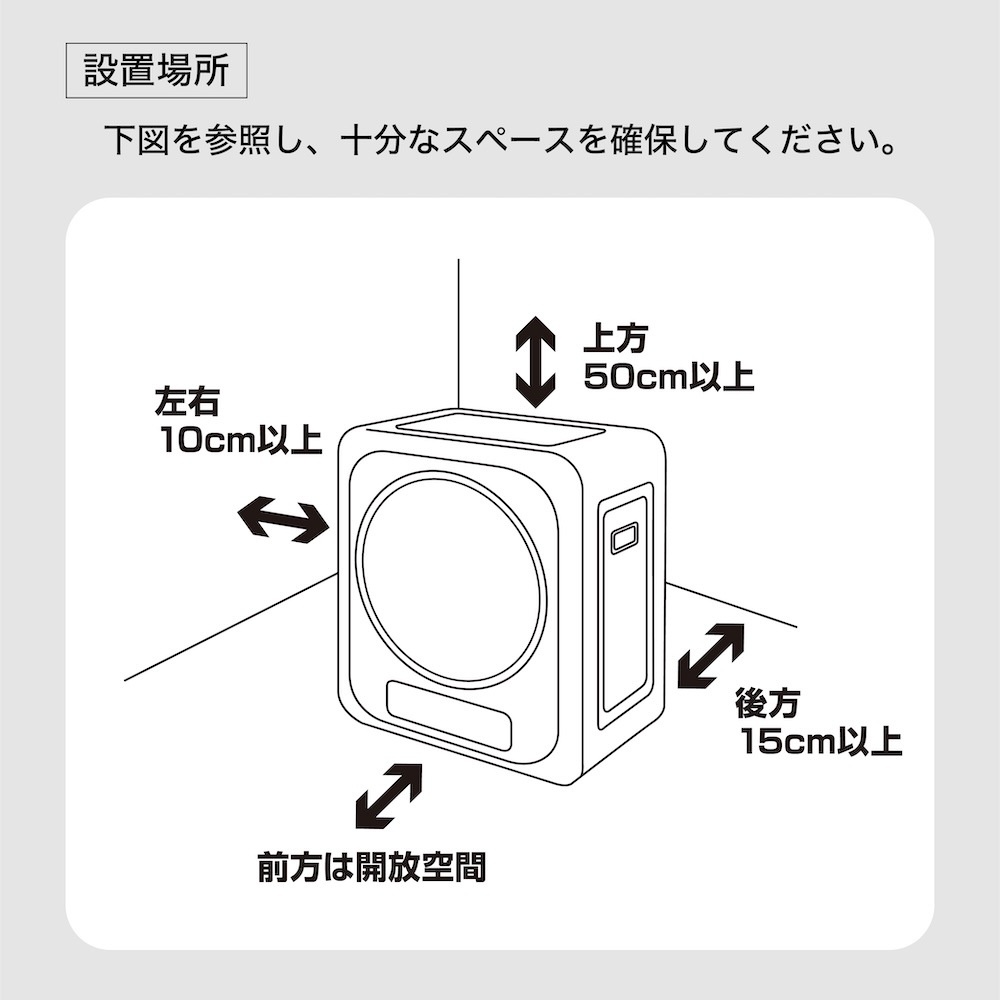 設置場所

下図を参照し、十分なスペースを確保してください。

上方
50cm以上

左右
10cm以上

後方
15cm以上

前方は開放空間