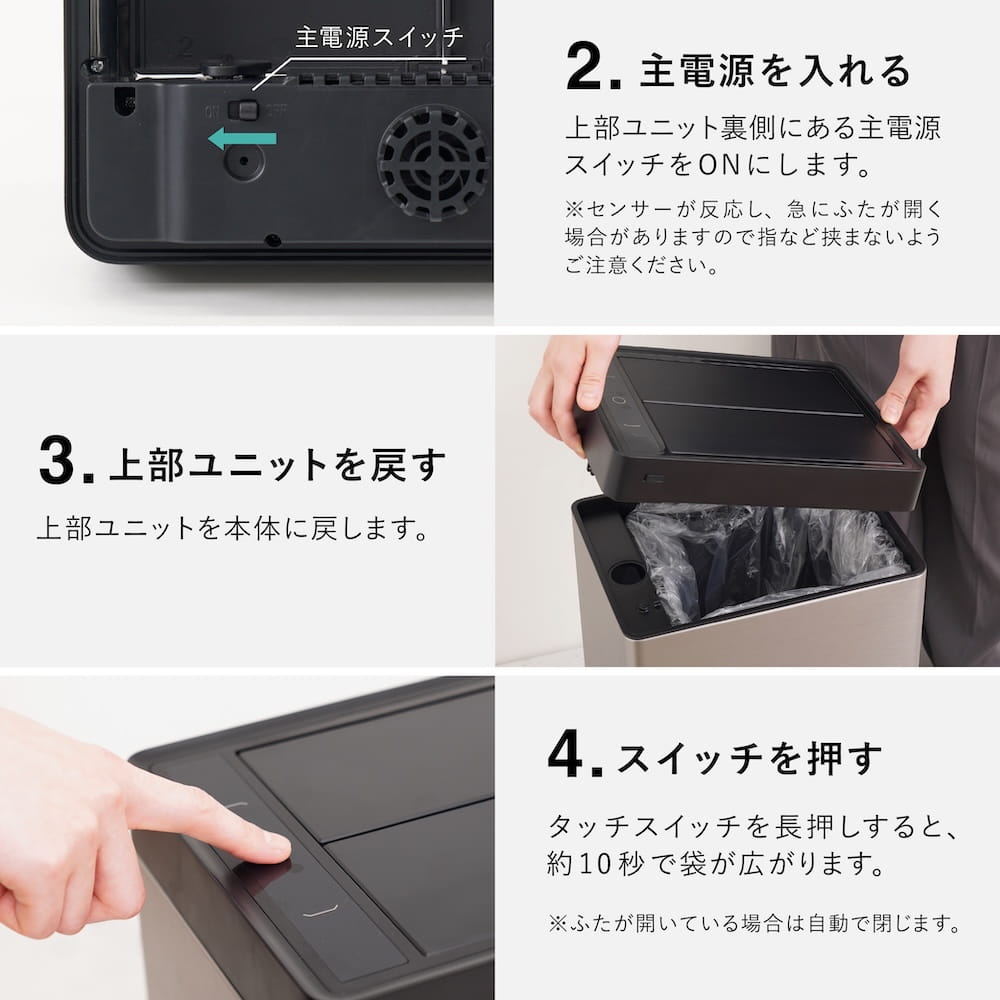 主電源スイッチ

ON OFF

2. 主電源を入れる

上部ユニット裏側にある主電源スイッチをONにします。

※センサーが反応し、急にふたが開く場合がありますので指など挟まないようご注意ください。

3. 上部ユニットを戻す

上部ユニットを本体に戻します。

4. スイッチを押す

タッチスイッチを長押しすると、約10秒で袋が広がります。

※ふたが開いている場合は自動で閉じます。