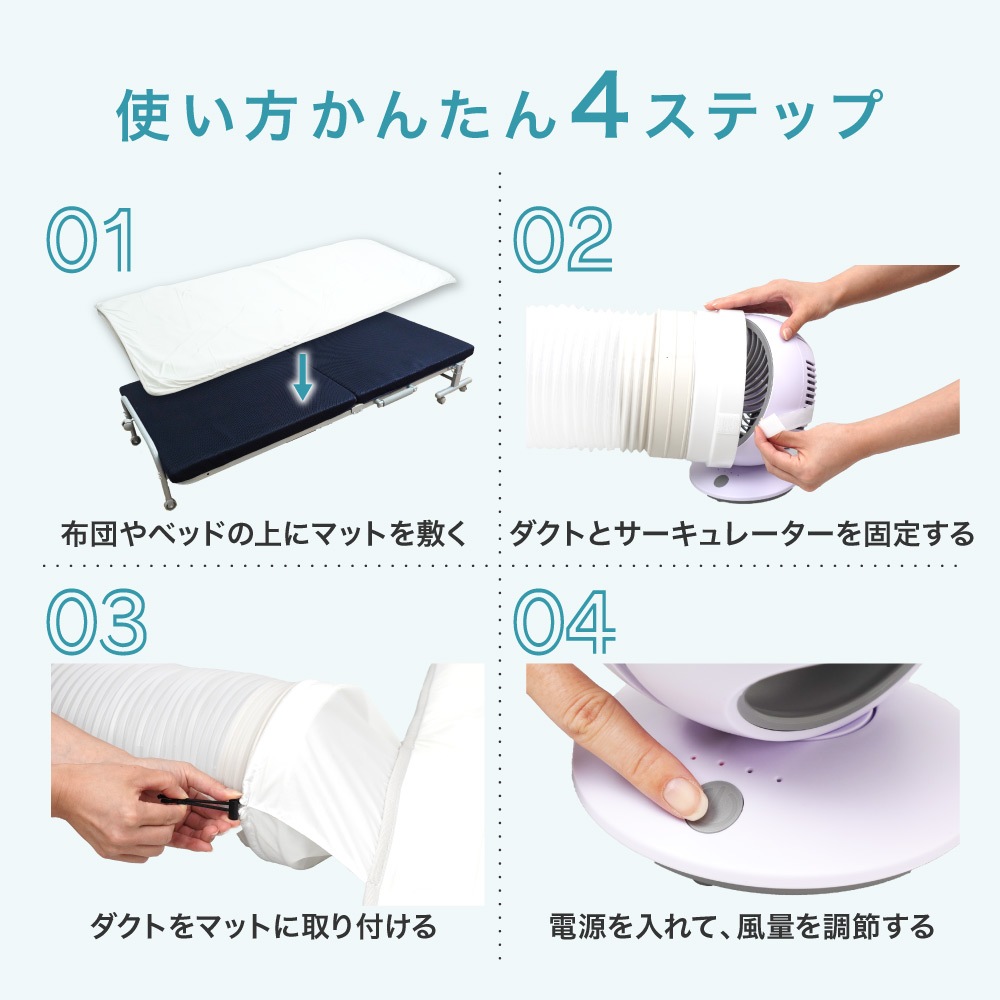 使い方かんたん4ステップ

01

布団やベッドの上にマットを敷く

02

ダクトとサーキュレーターを固定する

03

ダクトをマットに取り付ける

04

電源を入れて、風量を調節する