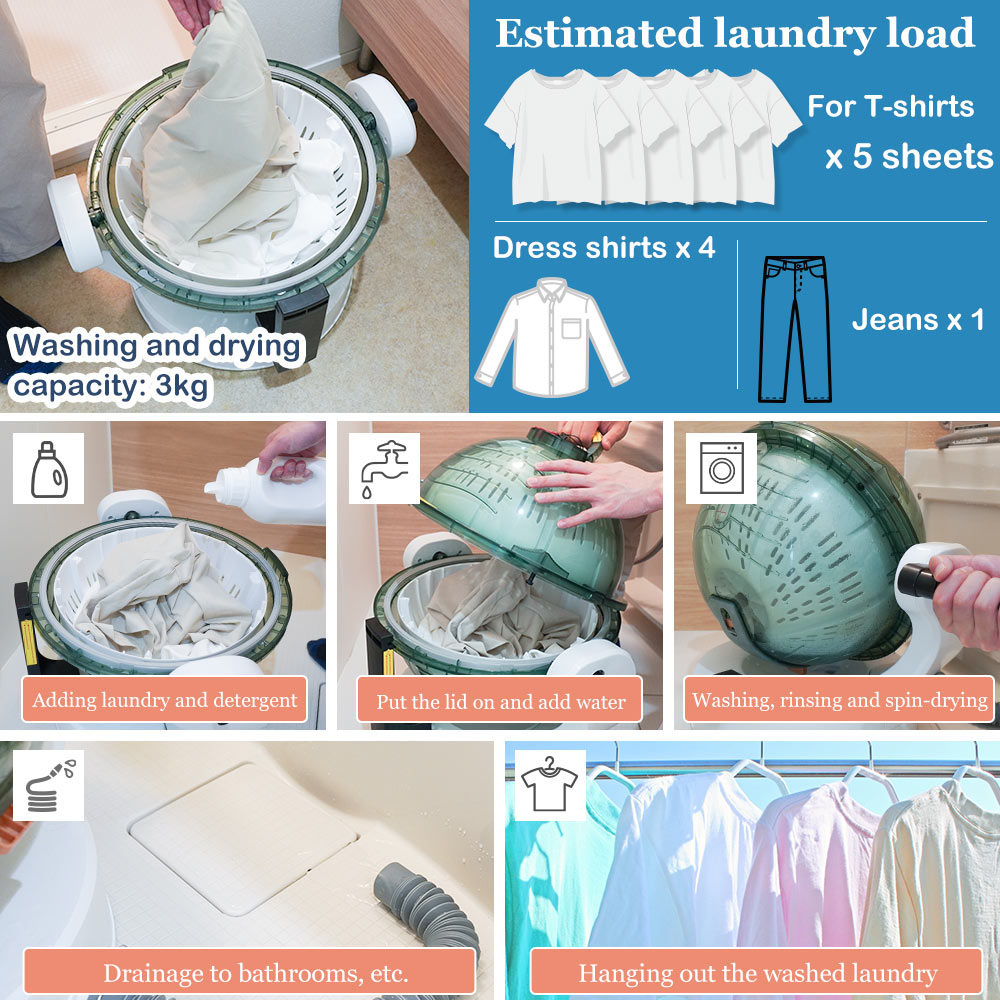 Washing and drying capacity: 3kg

Estimated laundry load

For T-shirts x 5 sheets

Dress shirts x 4

Jeans x 1

Adding laundry and detergent

Put the lid on and add water

Washing, rinsing and spin-drying

Drainage to bathrooms, etc.

Hanging out the washed laundry