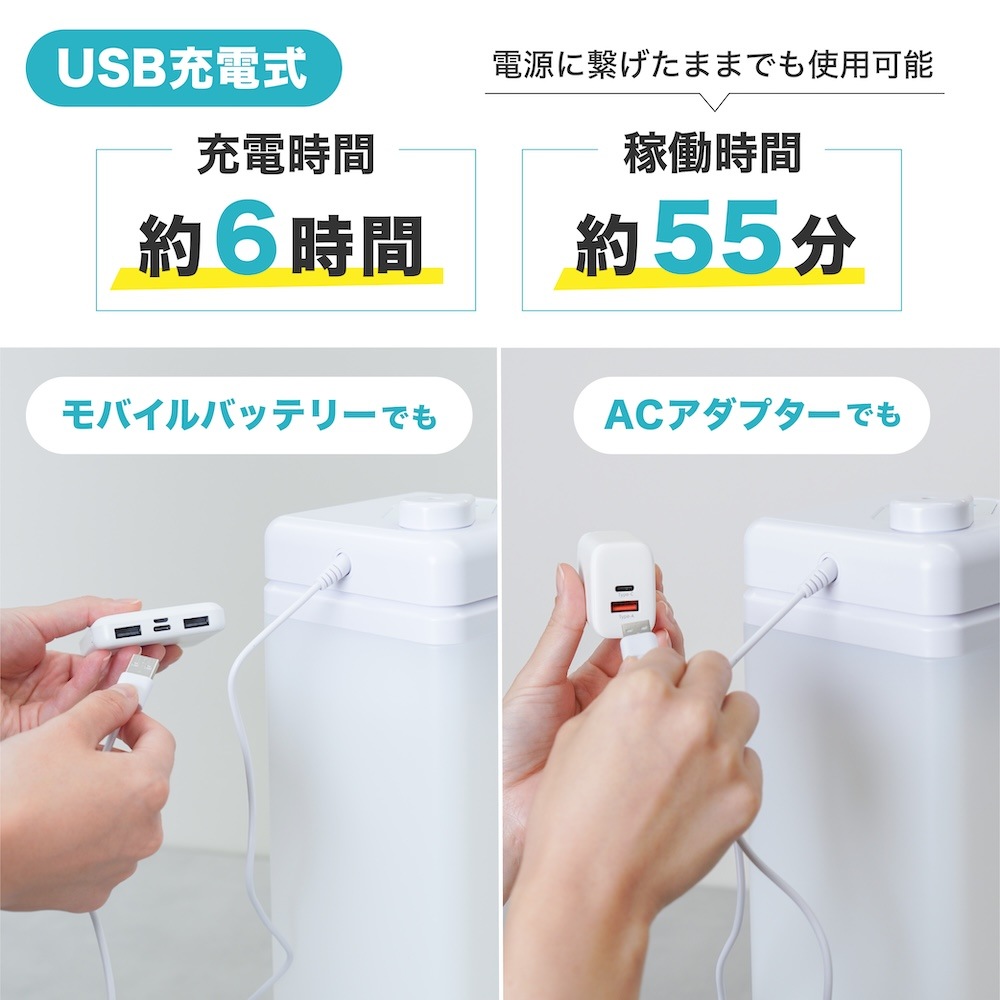 USB充電式

電源に繋げたままでも使用可能

充電時間
約6時間

稼働時間
約55分

モバイルバッテリーでも

ACアダプターでも