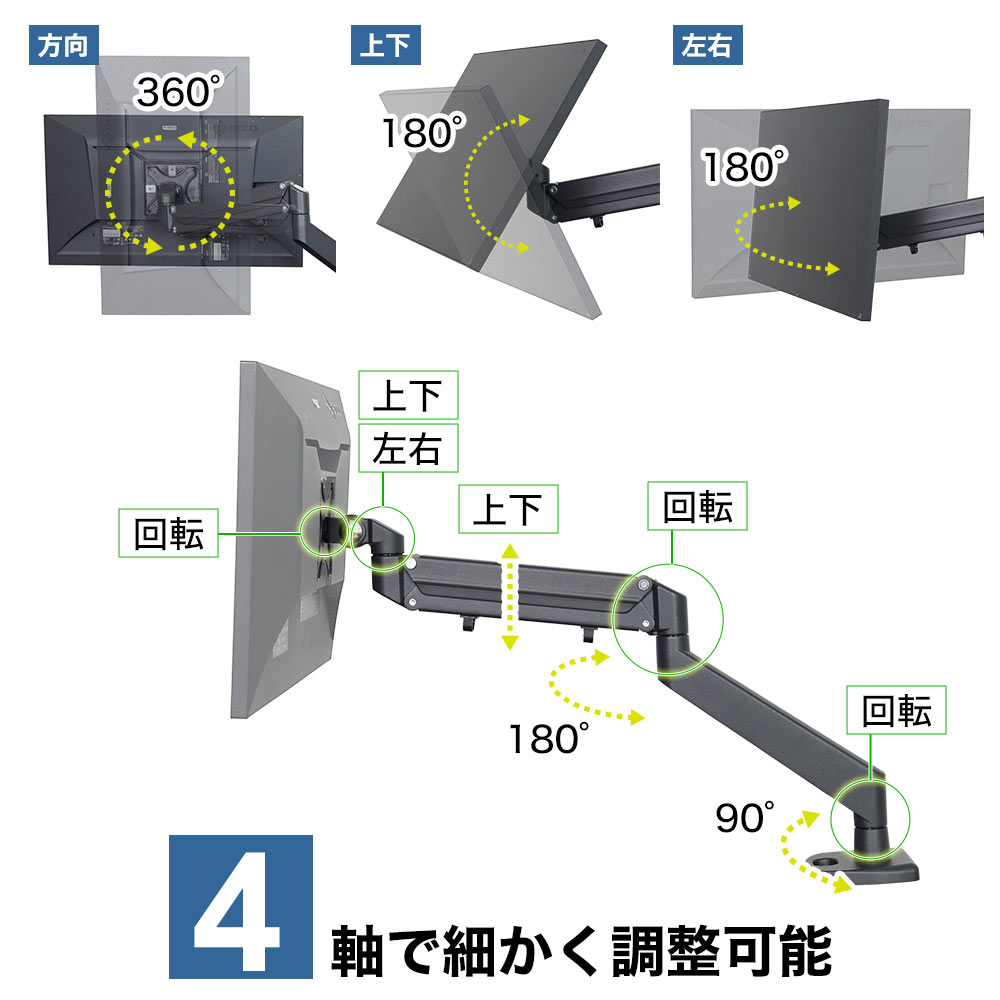 方向

360°

上下

180°

左右

180°

上下

左右

回転

上下

回転

180°

回転

90°

4 軸で細かく調整可能