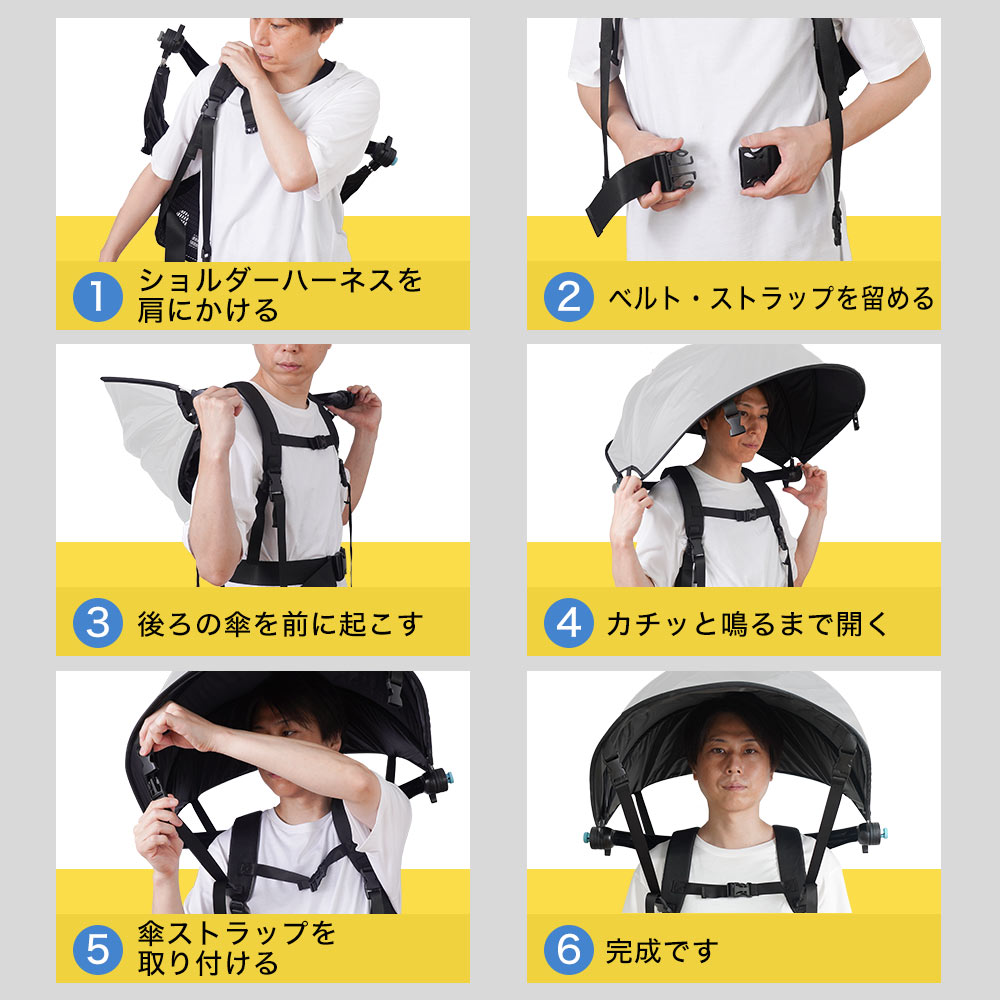 1 ショルダーハーネスを肩にかける

2 ベルト・ストラップを留める

3 後ろの傘を前に起こす

4 カチッと鳴るまで開く

5 傘ストラップを取り付ける

6 完成です