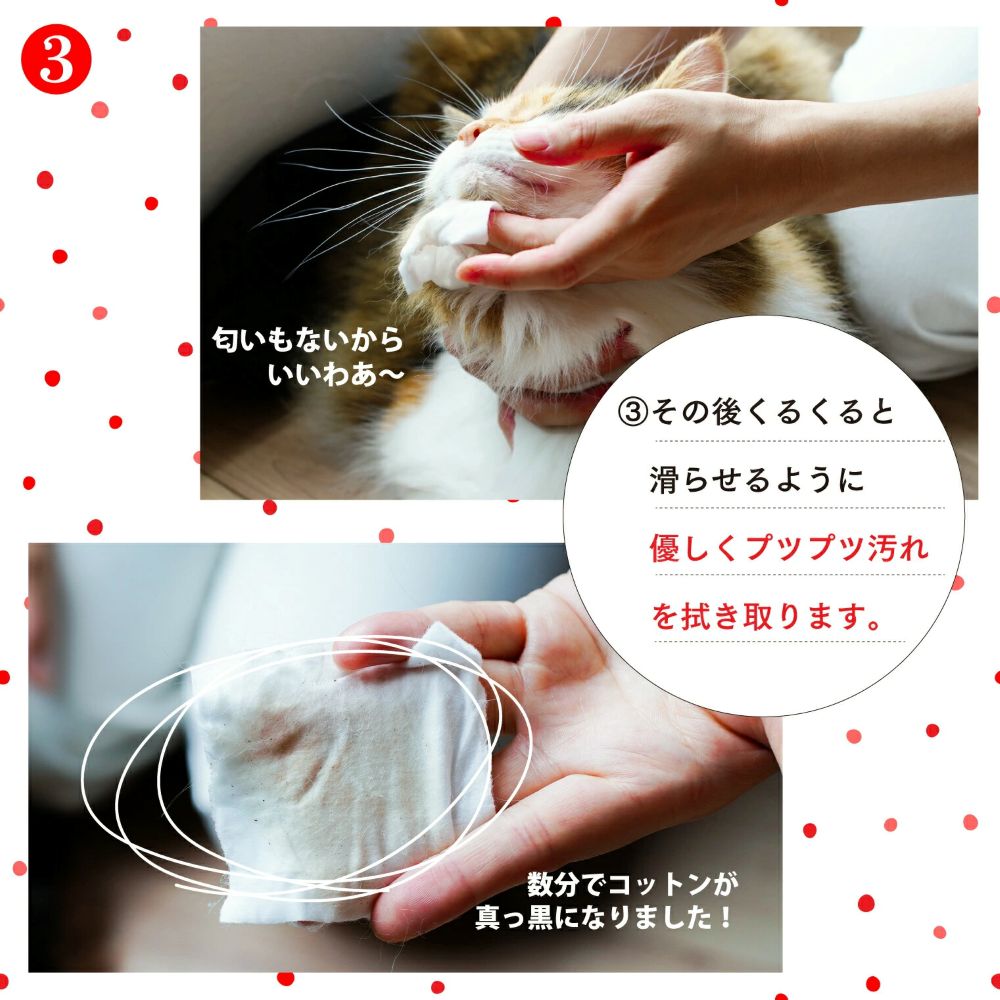 3

匂いもないから
いいわあ〜

③その後くるくると
滑らせるように
優しくプツプツ汚れ
を拭き取ります。

数分でコットンが
真っ黒になりました！