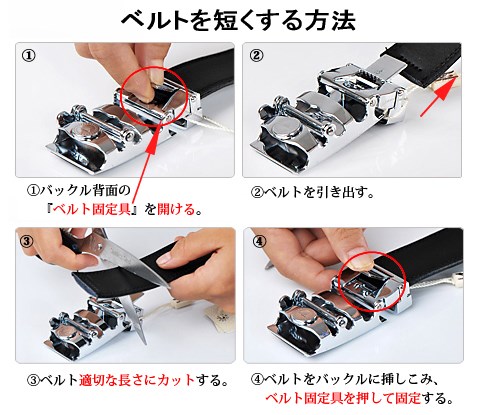 ベルトを短くする方法

①

②

①バックル背面の『ベルト固定具』を開ける。

②ベルトを引き出す。

③

④

③ベルト適切な長さにカットする。

④ベルトをバックルに挿しこみ、ベルト固定具を押して固定する。