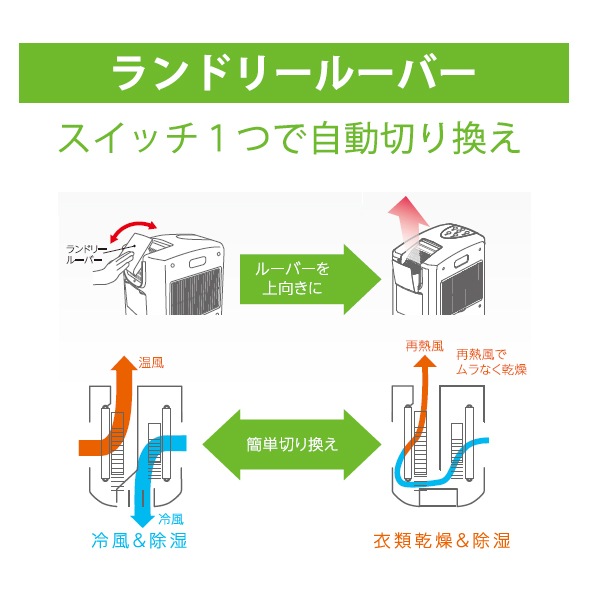 ランドリールーバー

スイッチ１つで自動切り換え

ランドリールーバー

ルーバーを上向きに

温風

冷風

冷風＆除湿

簡単切り換え

再熱風

再熱風でムラなく乾燥

衣類乾燥＆除湿