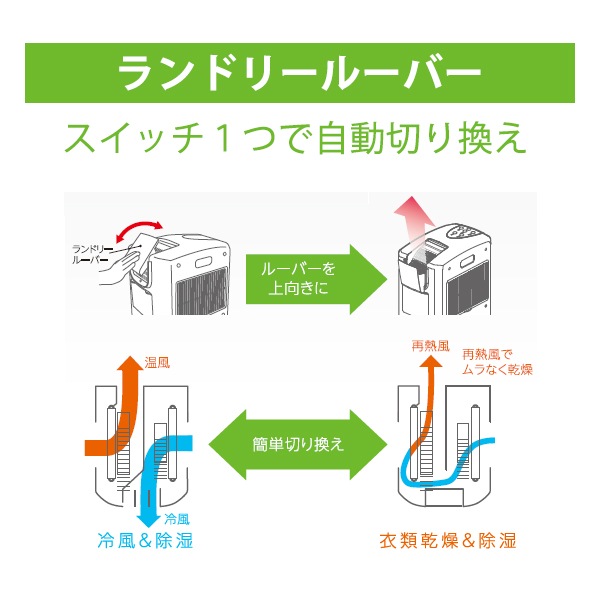 ランドリールーバー

スイッチ１つで自動切り換え

ランドリールーバー

ルーバーを上向きに

温風

冷風

冷風&除湿

簡単切り換え

再熱風

再熱風でムラなく乾燥

衣類乾燥&除湿