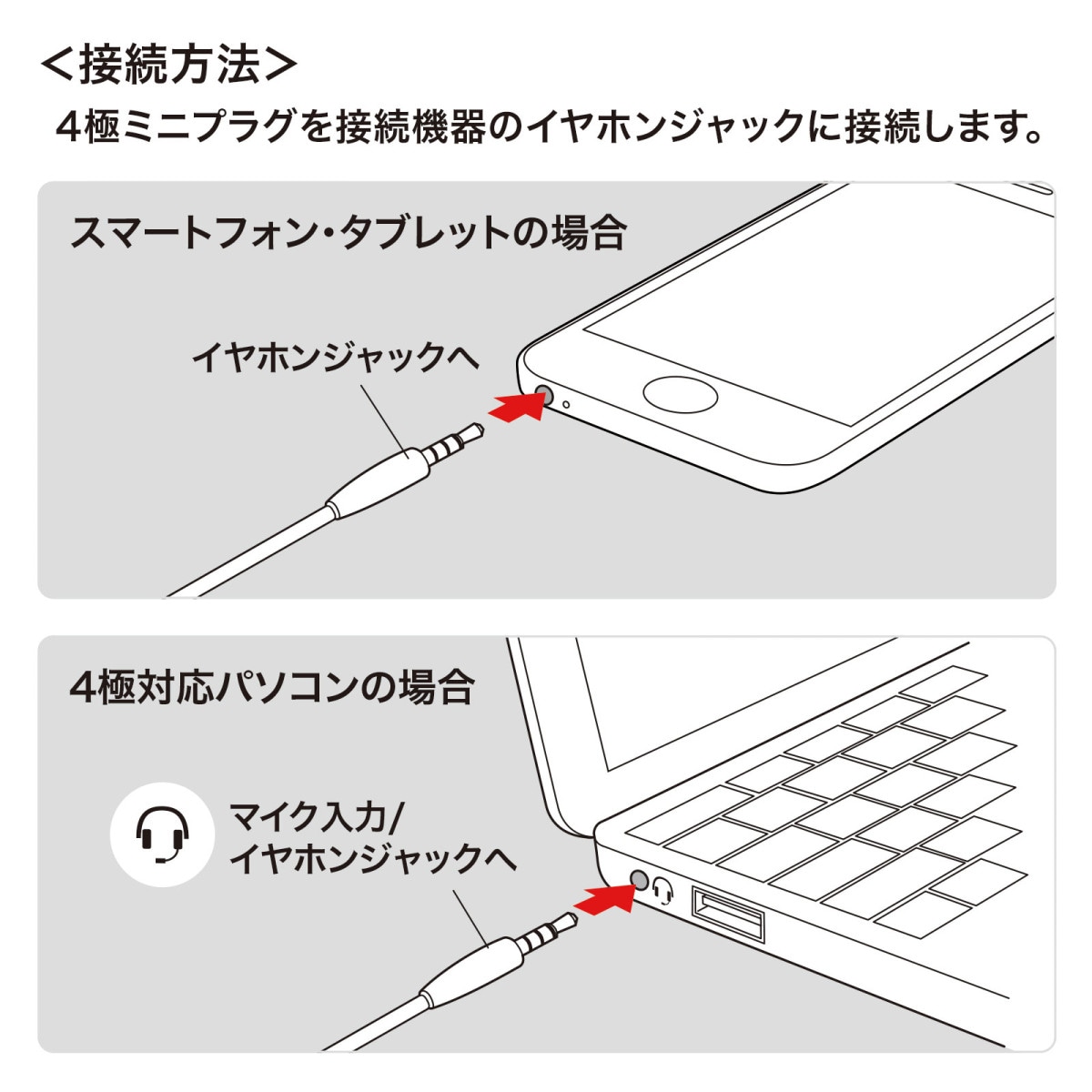 <接続方法>
4極ミニプラグを接続機器のイヤホンジャックに接続します。

スマートフォン・タブレットの場合

イヤホンジャックへ

4極対応パソコンの場合

マイク入力/
イヤホンジャックへ